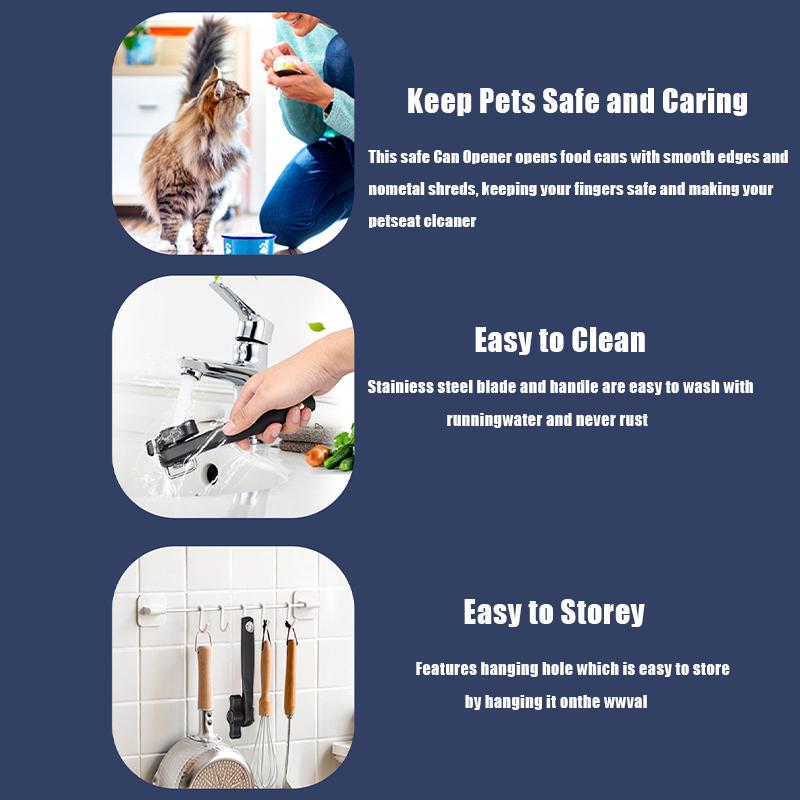 Keep Pets Safe and Caring

This safe Can Opener opens food cans with smooth edges and nometal shreds, keeping your fingers safe and making your petseat cleaner

Easy to Clean

Stainiess steel blade and handle are easy to wash with runningwater and never rust

Easy to Storey

Features hanging hole which is easy to store by hanging it onthe wwval