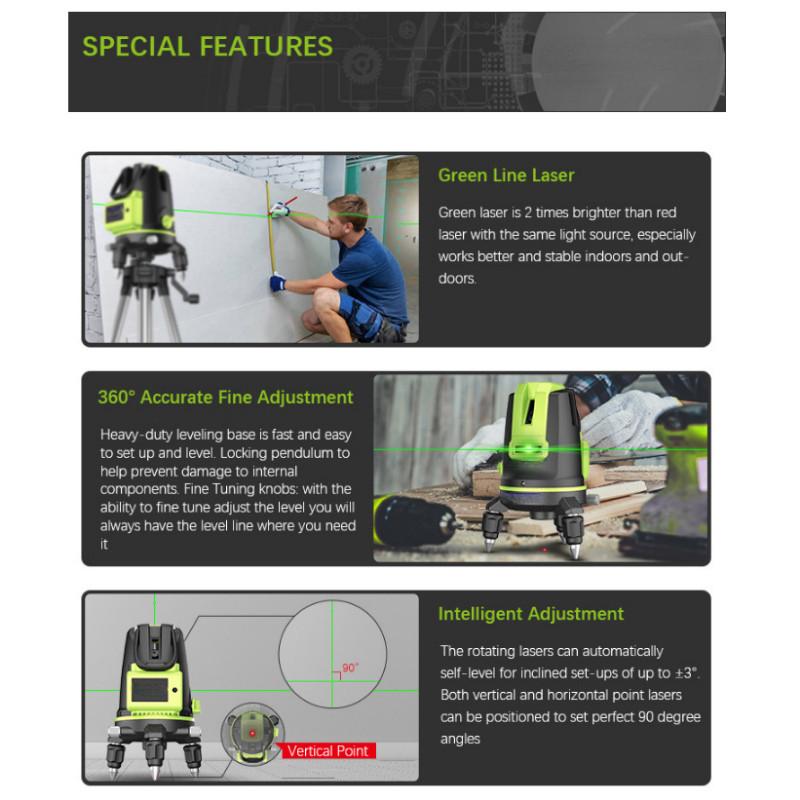 SPECIAL FEATURES

Green Line Laser

Green laser is 2 times brighter than red laser with the same light source, especially works better and stable indoors and outdoors.

360° Accurate Fine Adjustment

Heavy-duty leveling base is fast and easy to set up and level. Locking pendulum to help prevent damage to internal components. Fine Tuning knobs: with the ability to fine tune adjust the level you will always have the level line where you need it

90°

Vertical Point

Intelligent Adjustment

The rotating lasers can automatically self-level for inclined set-ups of up to ±3°. Both vertical and horizontal point lasers can be positioned to set perfect 90 degree angles