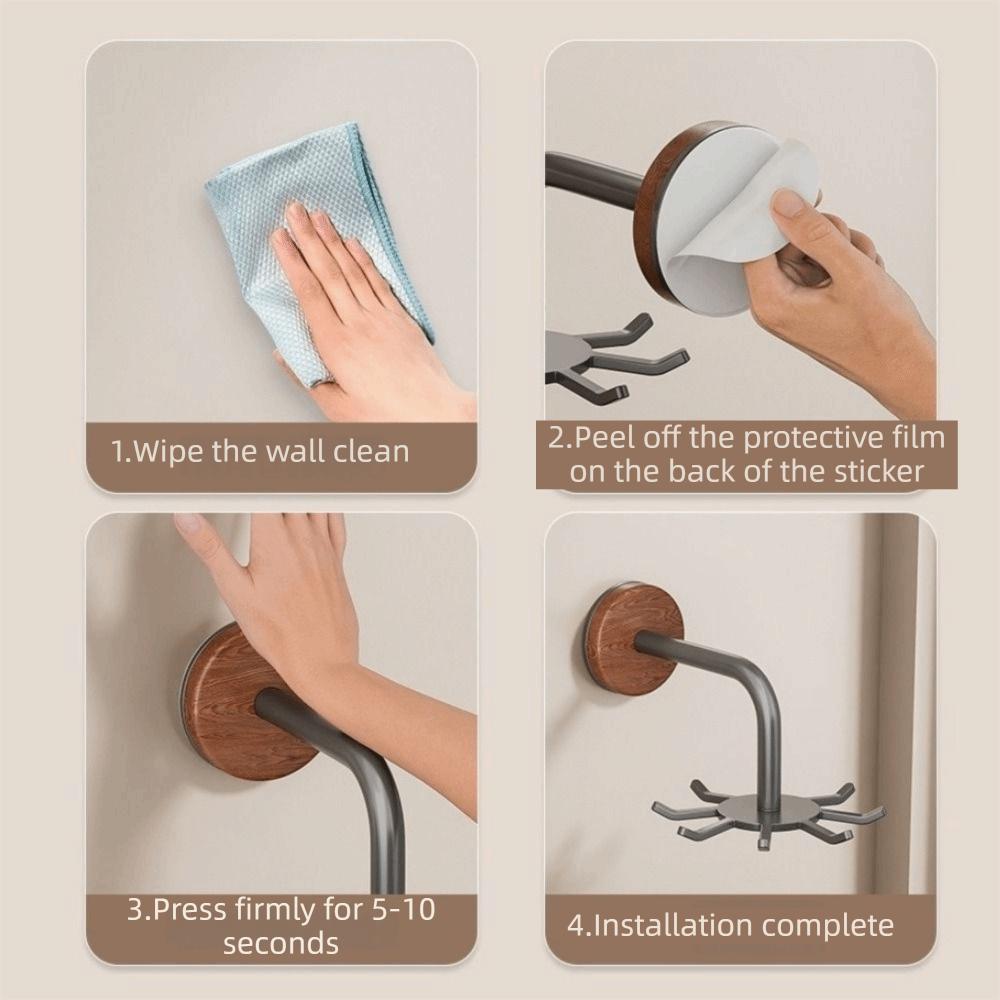 1.Wipe the wall clean

2.Peel off the protective film on the back of the sticker

3.Press firmly for 5-10 seconds

4.Installation complete