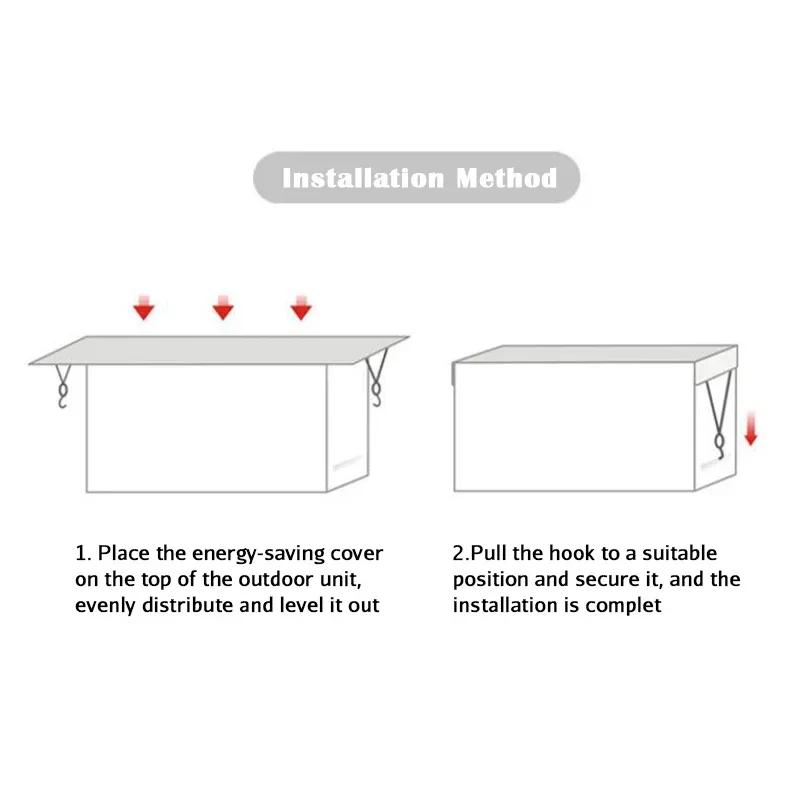 Installation Method

1. Place the energy-saving cover on the top of the outdoor unit, evenly distribute and level it out

2.Pull the hook to a suitable position and secure it, and the installation is complet