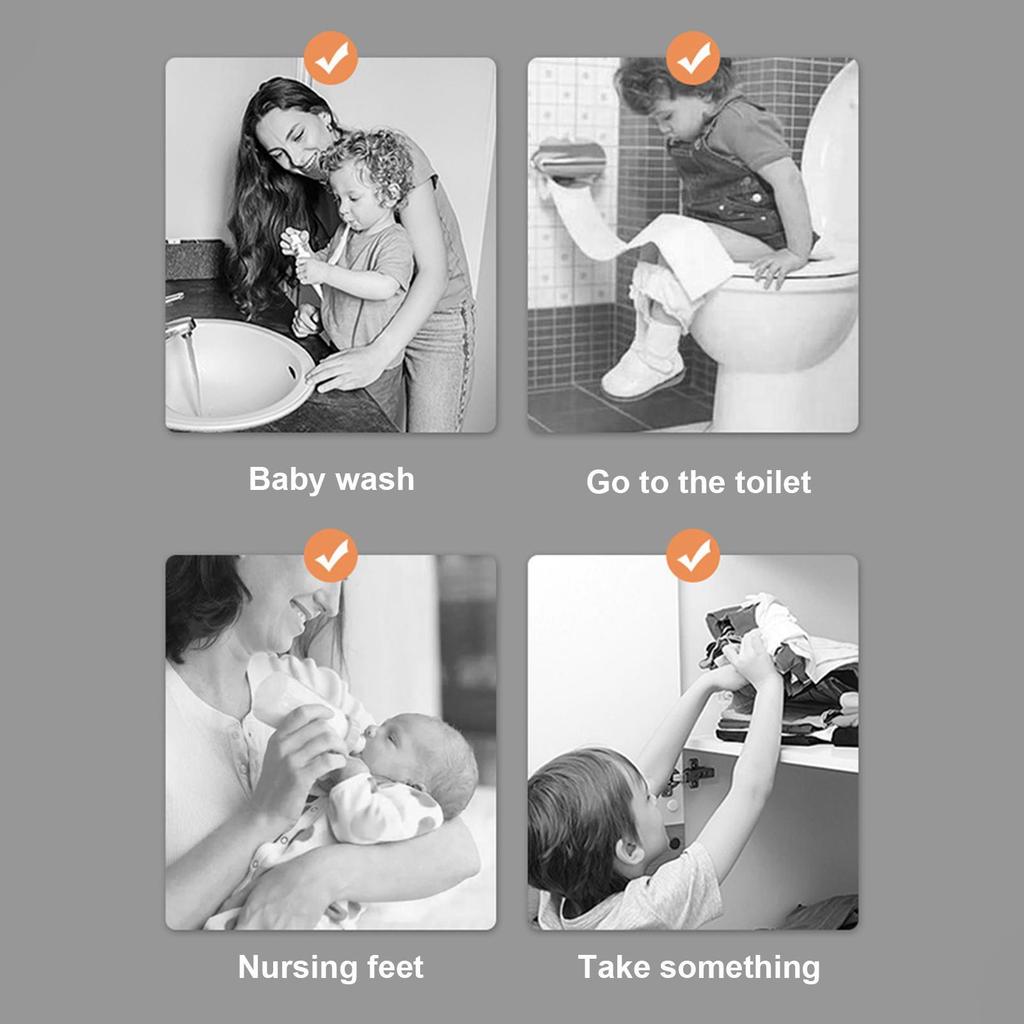 Baby wash

Go to the toilet

Nursing feet

Take something