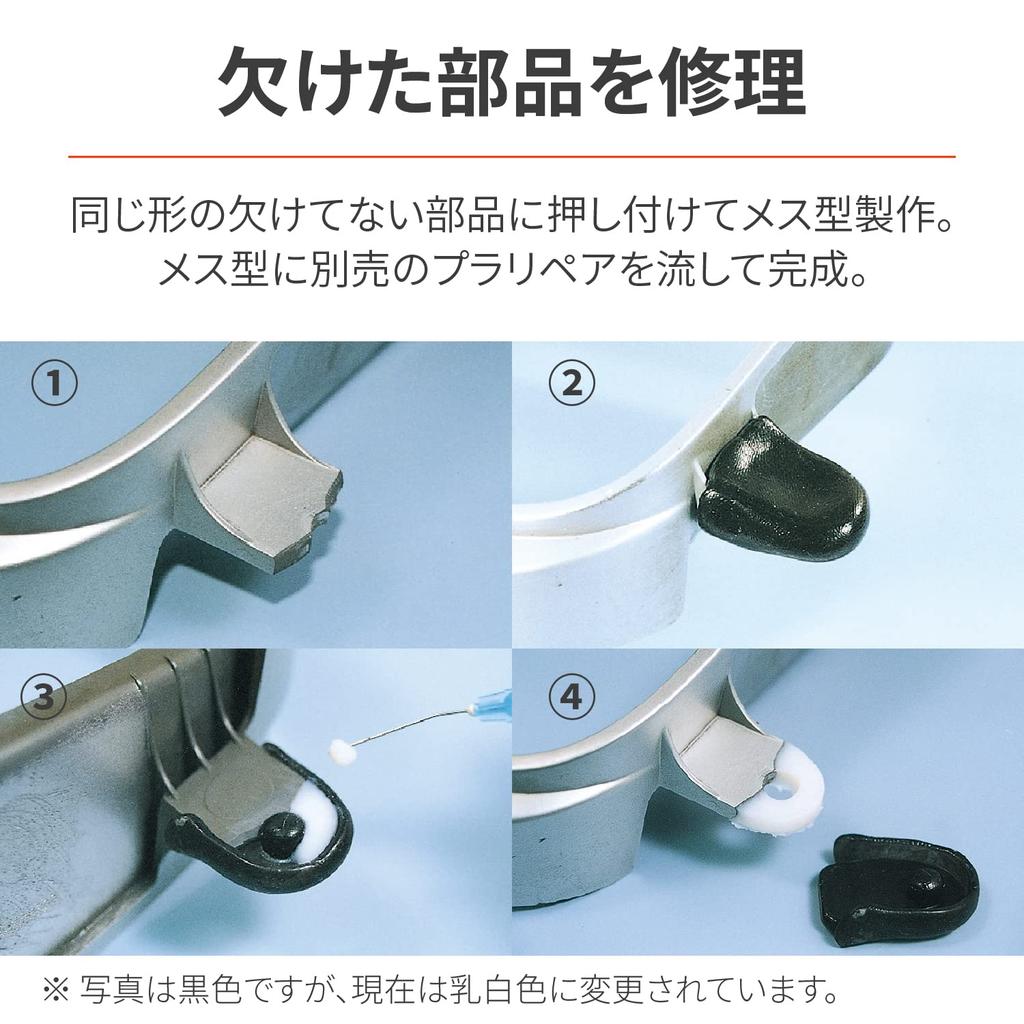 欠けた部品を修理

同じ形の欠けてない部品に押し付けてメス型製作。
メス型に別売のプラリペアを流して完成。

①

②

③

④

※ 写真は黒色ですが、現在は乳白色に変更されています。