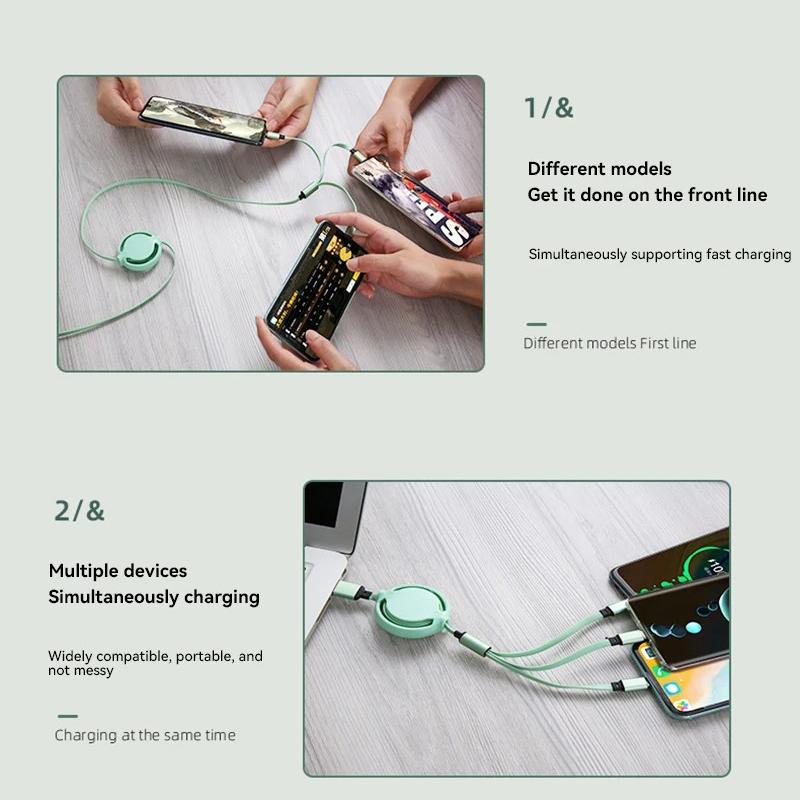 1/&

Different models
Get it done on the front line

Simultaneously supporting fast charging

Different models First line

2/&

Multiple devices
Simultaneously charging

Widely compatible, portable, and not messy

Charging at the same time