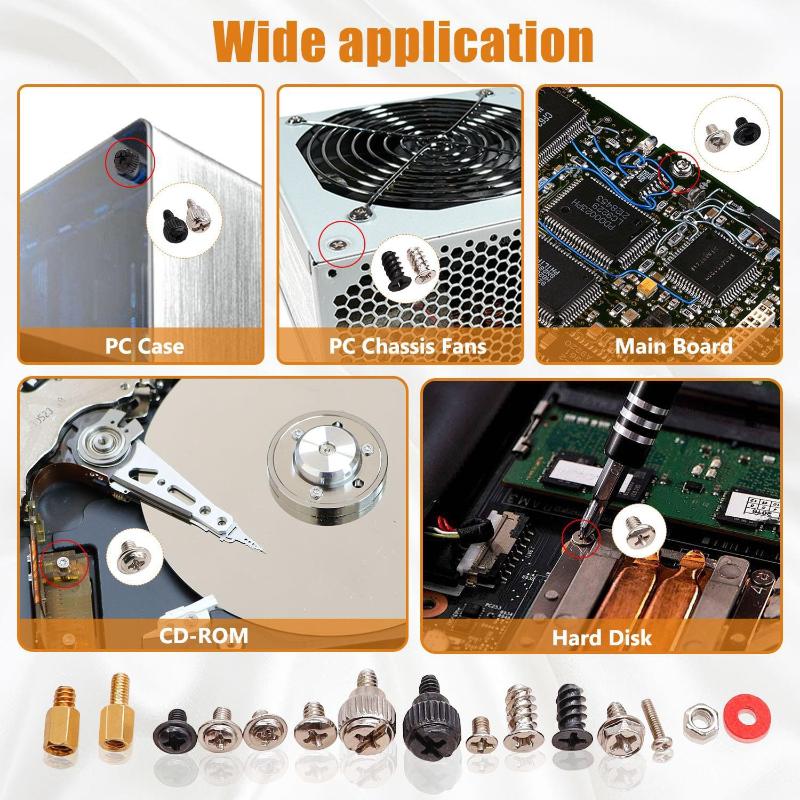 Wide application

PC Case

PC Chassis Fans

Main Board

CD-ROM

Hard Disk