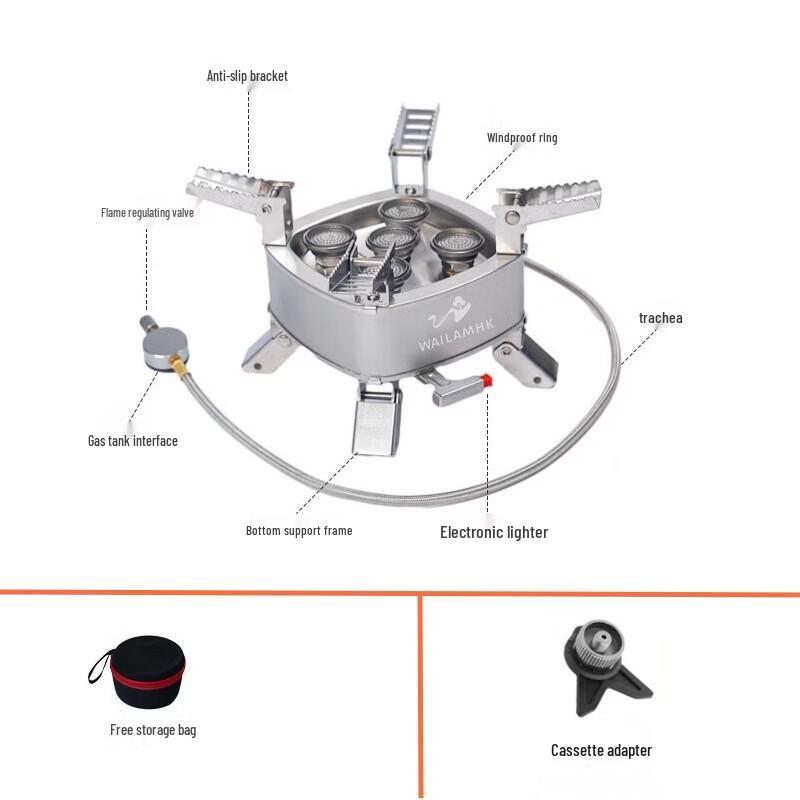 Anti-slip bracket

Windproof ring

Flame regulating valve

WAILAMHK

trachea

Gas tank interface

Bottom support frame

Electronic lighter

Free storage bag

Cassette adapter