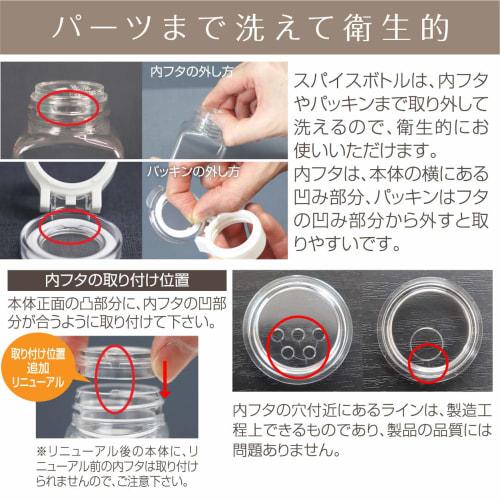 パーツまで洗えて衛生的

内フタの外し方

パッキンの外し方

スパイスボトルは、内フタやパッキンまで取り外して洗えるので、衛生的にお使いいただけます。
内フタは、本体の横にある凹み部分、パッキンはフタの凹み部分から外すと取りやすいです。

内フタの取り付け位置

本体正面の凸部分に、内フタの凹部分が合うように取り付けて下さい。

取り付け位置
追加
リニューアル

※リニューアル後の本体に、リニューアル前の内フタは取り付けられませんので、ご注意下さい。

内フタの穴付近にあるラインは、製造工程上できるものであり、製品の品質には問題ありません。