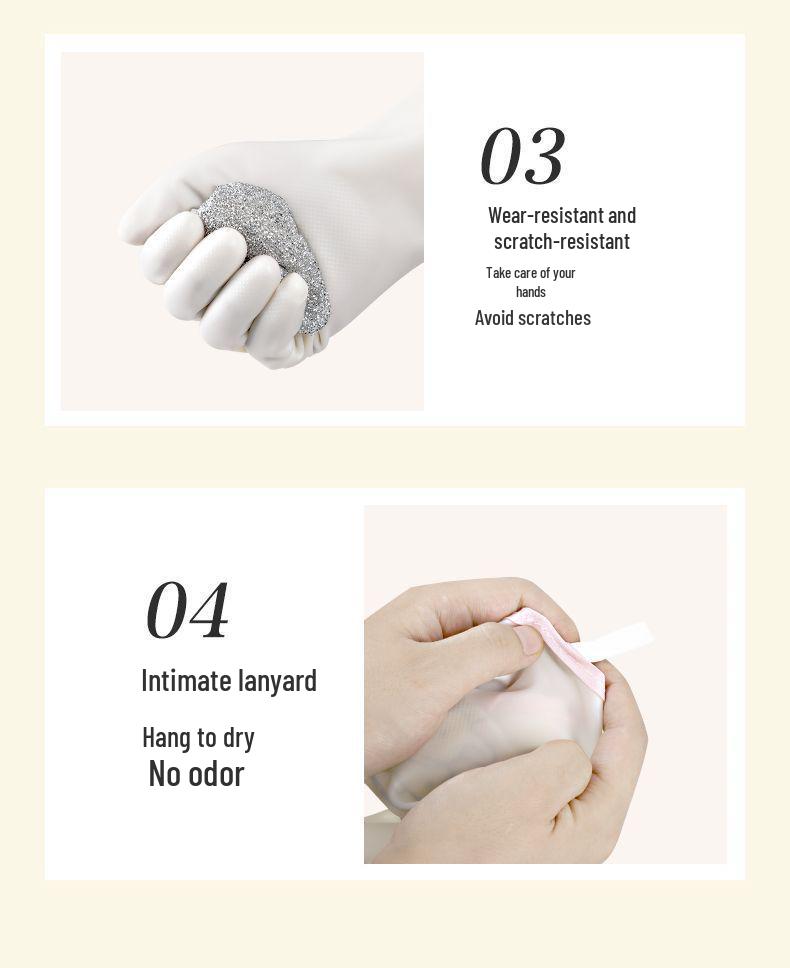 03

Wear-resistant and scratch-resistant

Take care of your hands

Avoid scratches

04

Intimate lanyard

Hang to dry

No odor