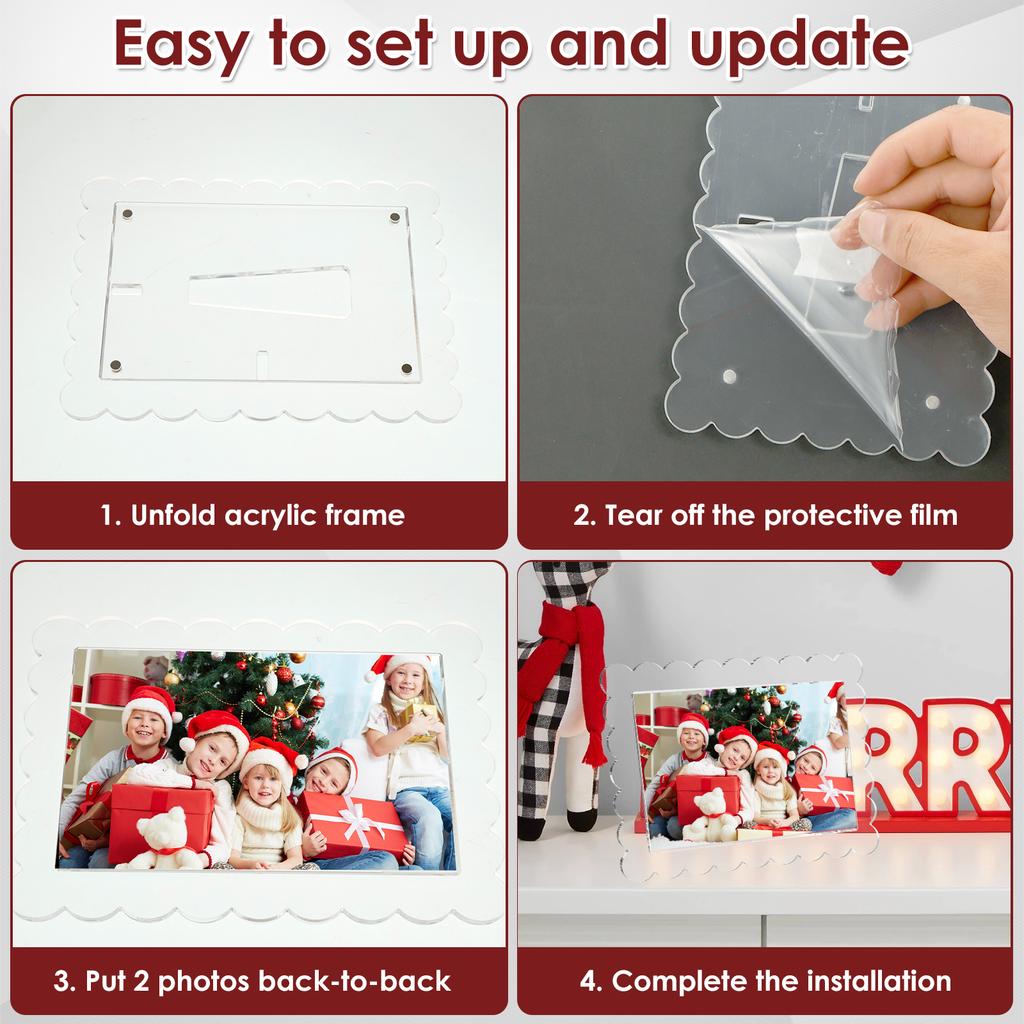 Easy to set up and update

1. Unfold acrylic frame

2. Tear off the protective film

3. Put 2 photos back-to-back

4. Complete the installation

RR