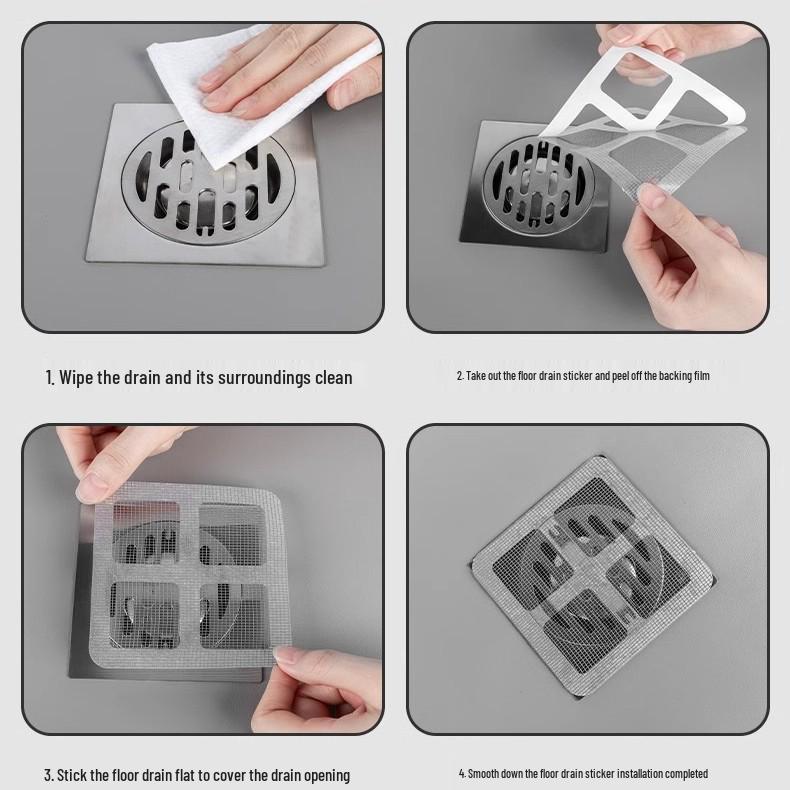 1. Wipe the drain and its surroundings clean

2. Take out the floor drain sticker and peel off the backing film

3. Stick the floor drain flat to cover the drain opening

4. Smooth down the floor drain sticker installation completed