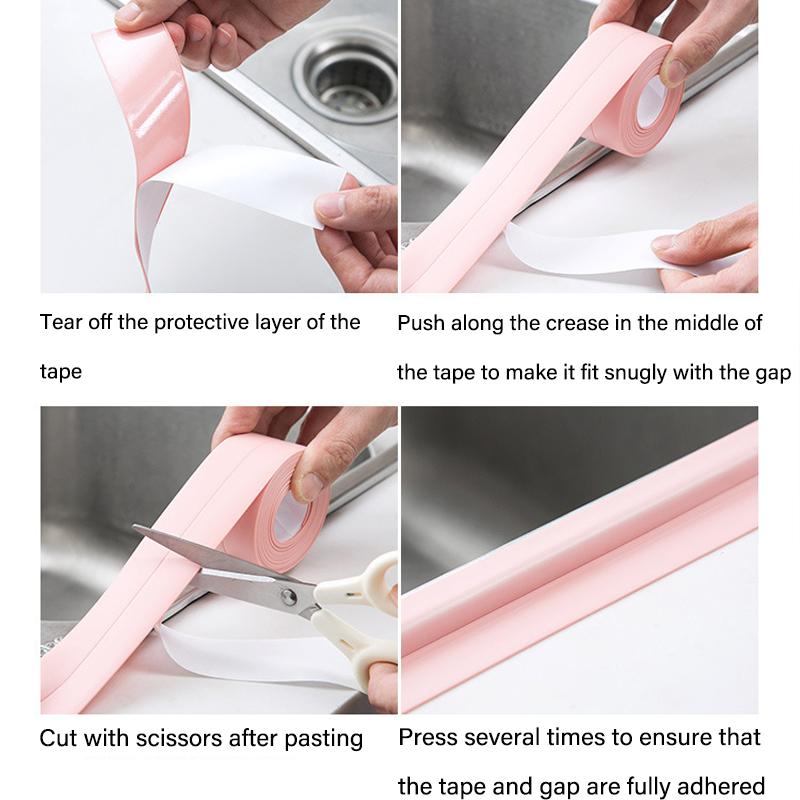 Tear off the protective layer of the tape

Push along the crease in the middle of the tape to make it fit snugly with the gap

Cut with scissors after pasting

Press several times to ensure that the tape and gap are fully adhered