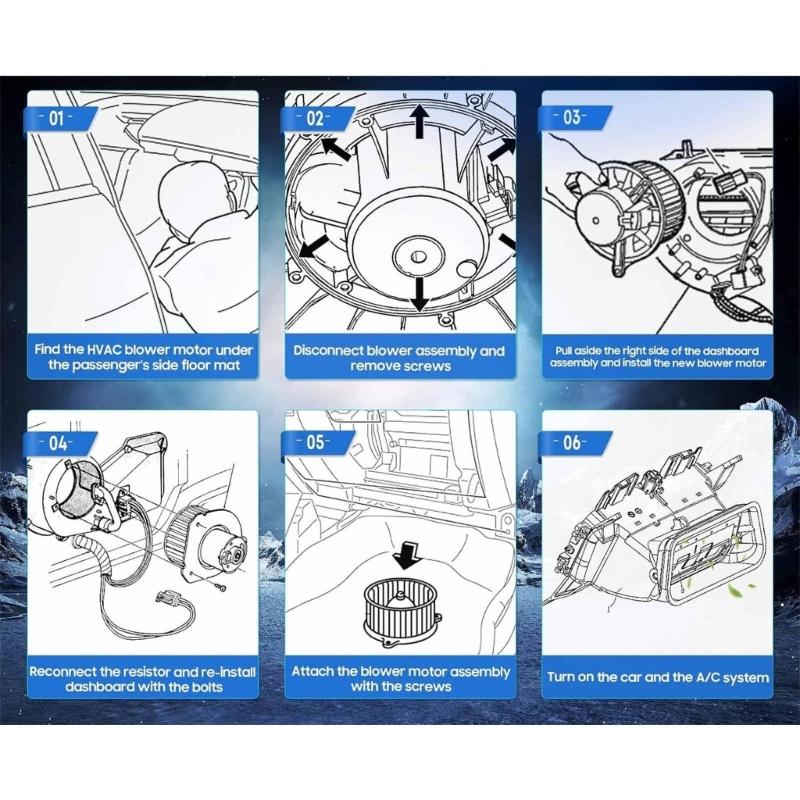 - 01 -

Find the HVAC blower motor under the passenger's side floor mat

- 02 -

Disconnect blower assembly and remove screws

- 03 -

Pull aside the right side of the dashboard assembly and install the new blower motor

- 04 -

Reconnect the resistor and re-install dashboard with the bolts

- 05 -

Attach the blower motor assembly with the screws

- 06 -

Turn on the car and the A/C system