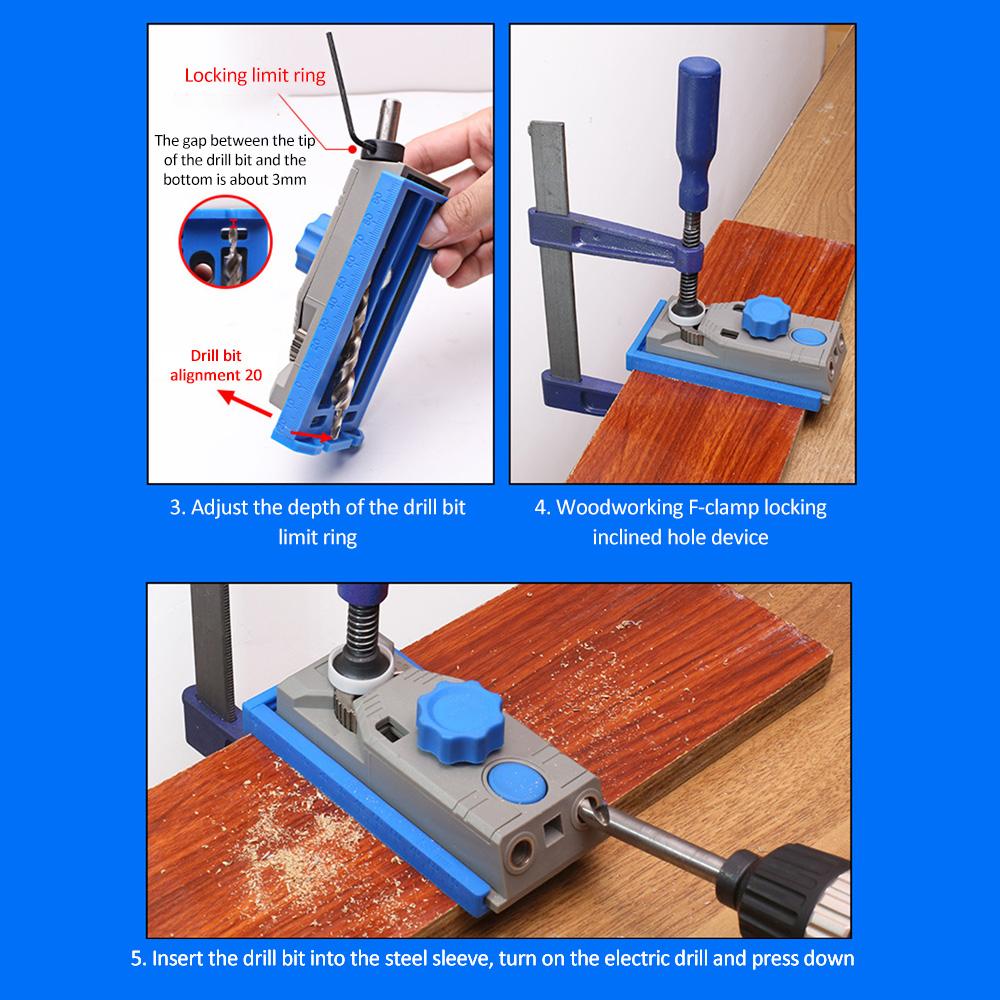 Locking limit ring

The gap between the tip of the drill bit and the bottom is about 3mm

Drill bit alignment 20

3. Adjust the depth of the drill bit limit ring

4. Woodworking F-clamp locking inclined hole device

5. Insert the drill bit into the steel sleeve, turn on the electric drill and press down