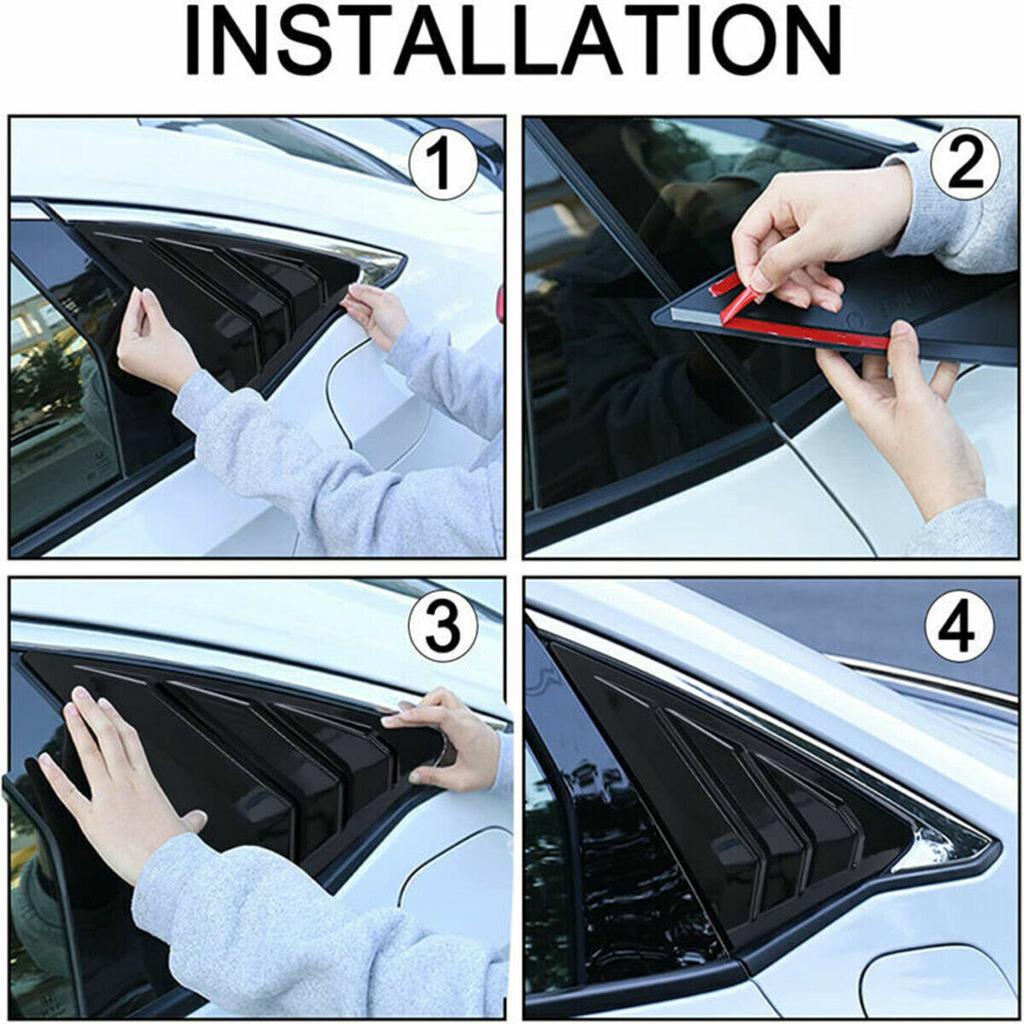 INSTALLATION

1

2

3

4