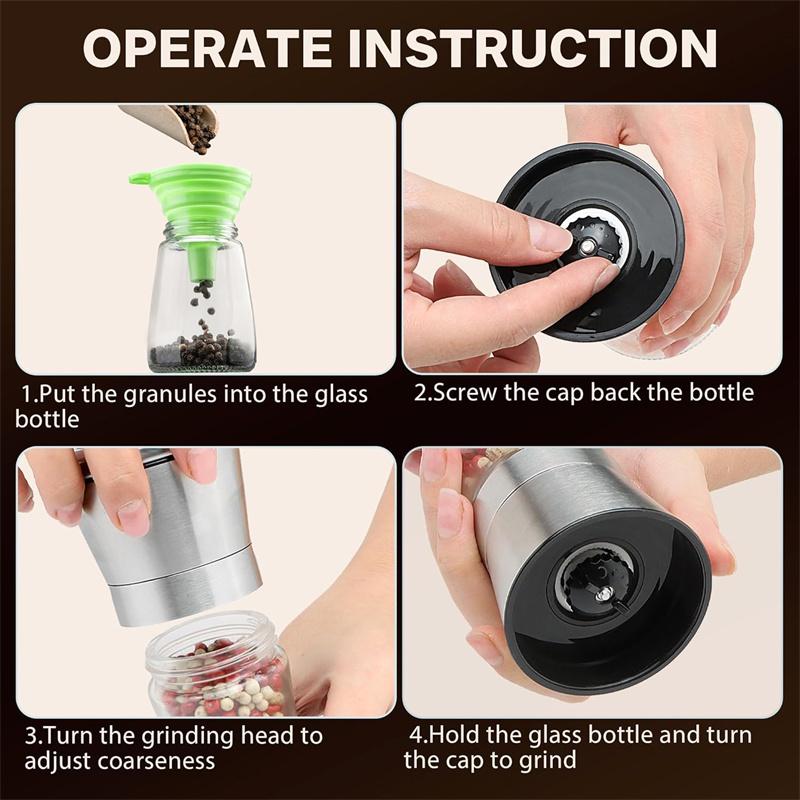 OPERATE INSTRUCTION

1.Put the granules into the glass bottle

2.Screw the cap back the bottle

3.Turn the grinding head to adjust coarseness

4.Hold the glass bottle and turn the cap to grind