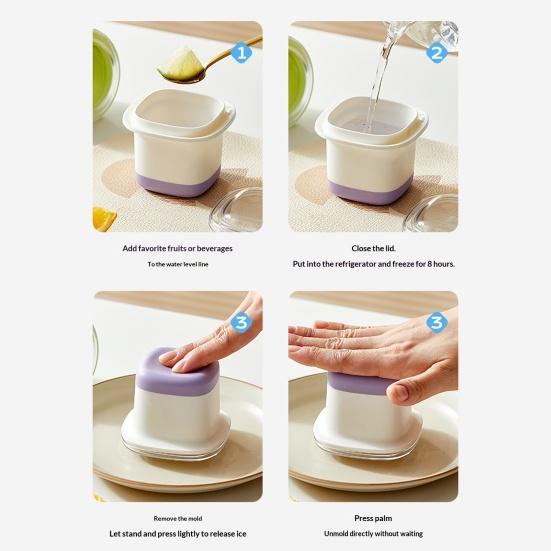 1

Add favorite fruits or beverages

To the water level line

2

Close the lid.

Put into the refrigerator and freeze for 8 hours.

3

Remove the mold

Let stand and press lightly to release ice

3

Press palm

Unmold directly without waiting