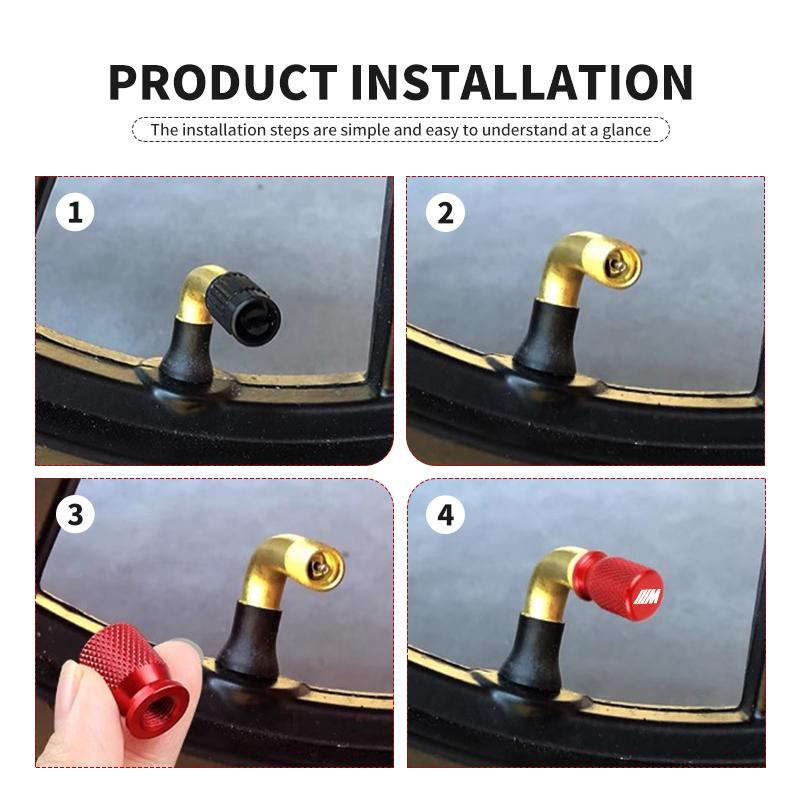 PRODUCT INSTALLATION

The installation steps are simple and easy to understand at a glance

1

2

3

4

M