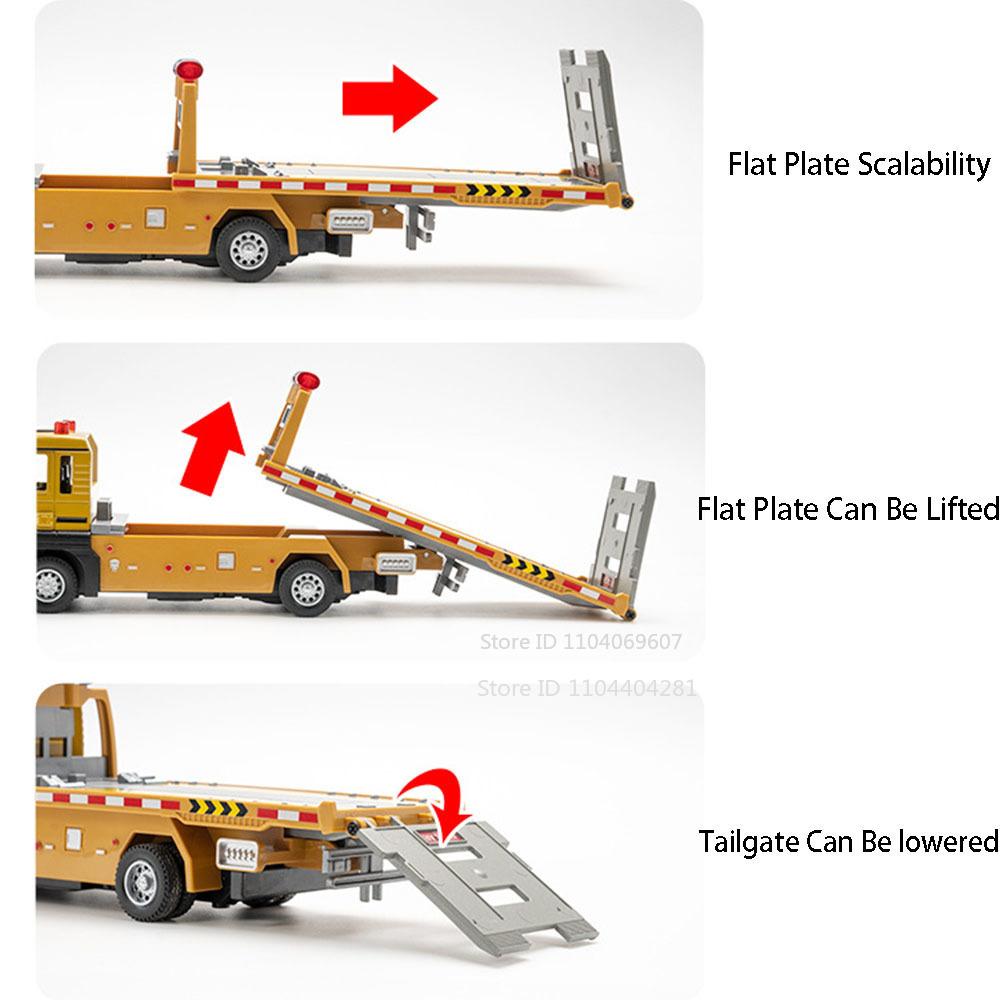 Flat Plate Scalability

Flat Plate Can Be Lifted

Store ID 1104069607

Store ID 1104404281

Tailgate Can Be lowered