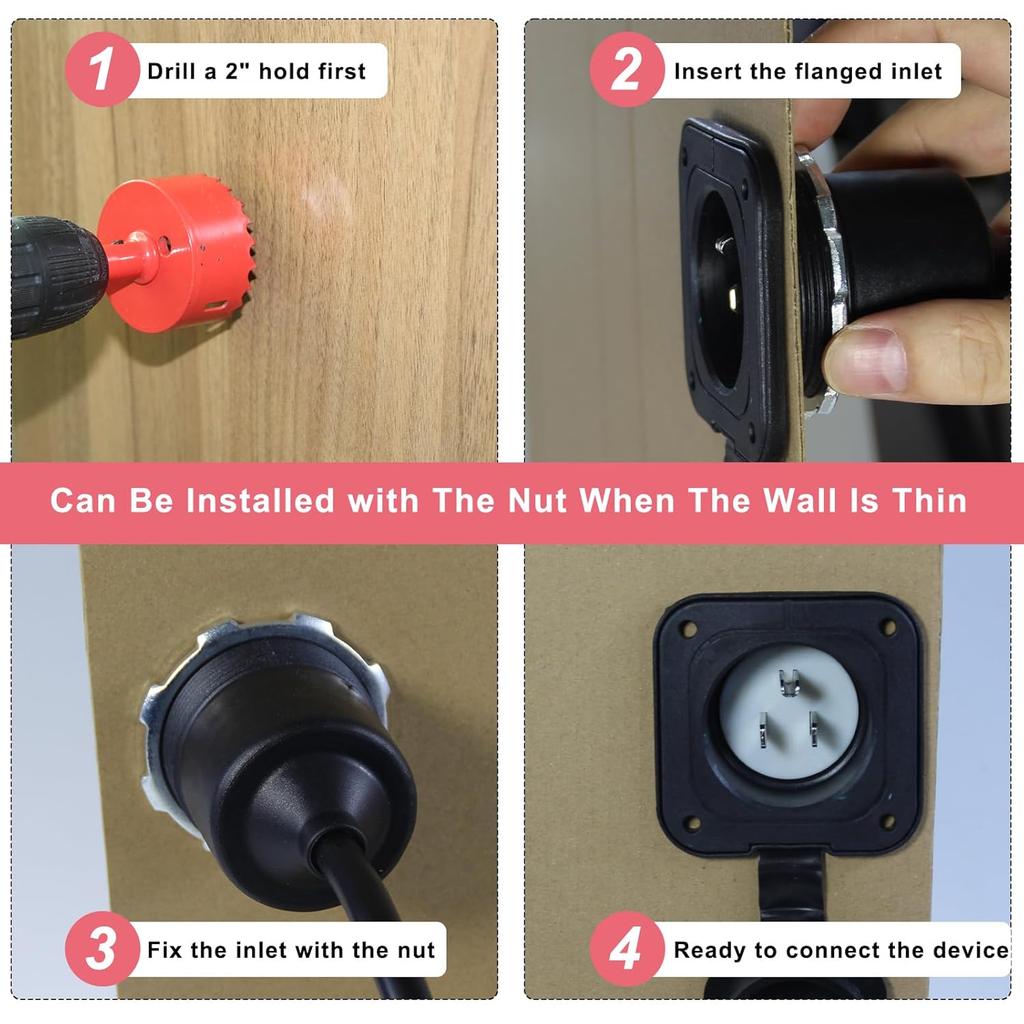 1 Drill a 2" hold first

2 Insert the flanged inlet

Can Be Installed with The Nut When The Wall Is Thin

3 Fix the inlet with the nut

4 Ready to connect the device