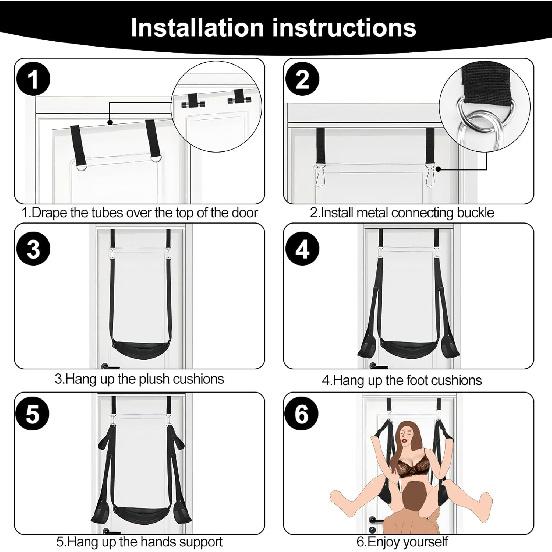 Installation instructions

1

1.Drape the tubes over the top of the door

2

2.Install metal connecting buckle

3

3.Hang up the plush cushions

4

4.Hang up the foot cushions

5

5.Hang up the hands support

6

6.Enjoy yourself