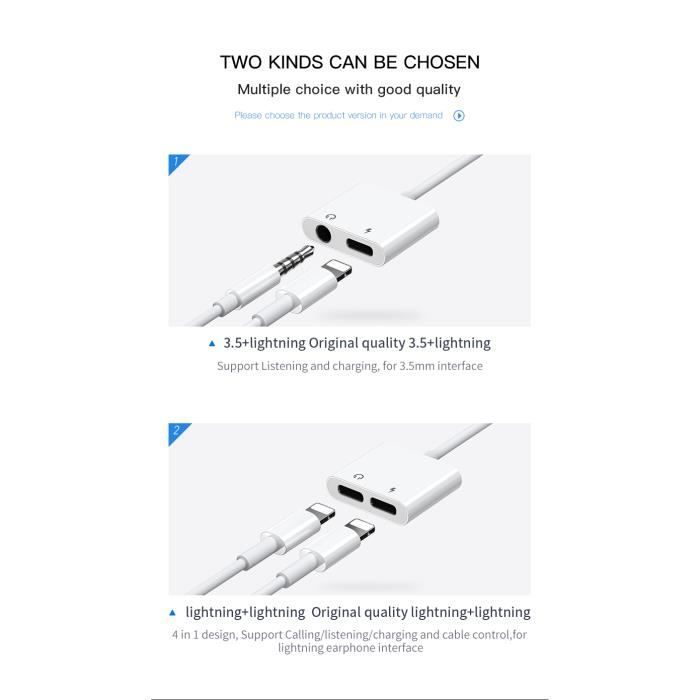 TWO KINDS CAN BE CHOSEN

Multiple choice with good quality

Please choose the product version in your demand

1

▲ 3.5+lightning Original quality 3.5+lightning

Support Listening and charging, for 3.5mm interface

2

▲ lightning+lightning Original quality lightning+lightning

4 in 1 design, Support Calling/listening/charging and cable control,for lightning earphone interface