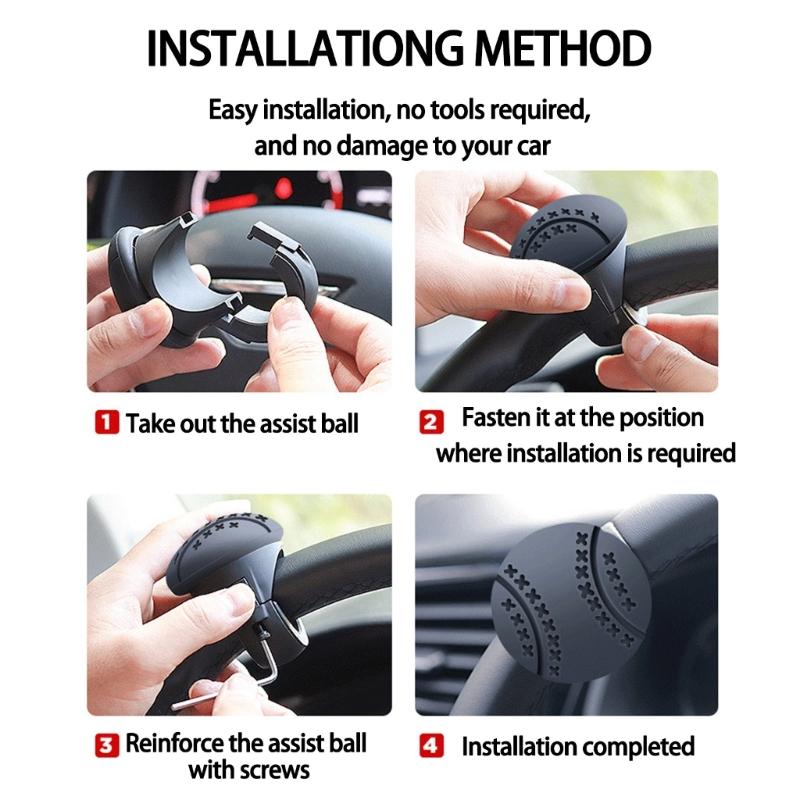 INSTALLATIONG METHOD

Easy installation, no tools required, and no damage to your car

1 Take out the assist ball

2 Fasten it at the position where installation is required

3 Reinforce the assist ball with screws

4 Installation completed