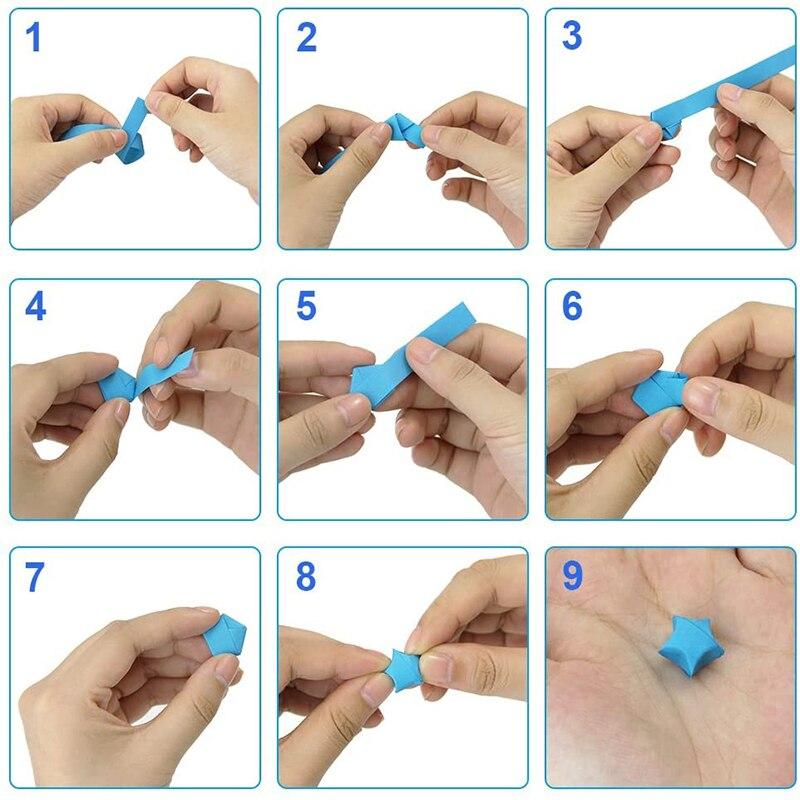 1

2

3

4

5

6

7

8

9