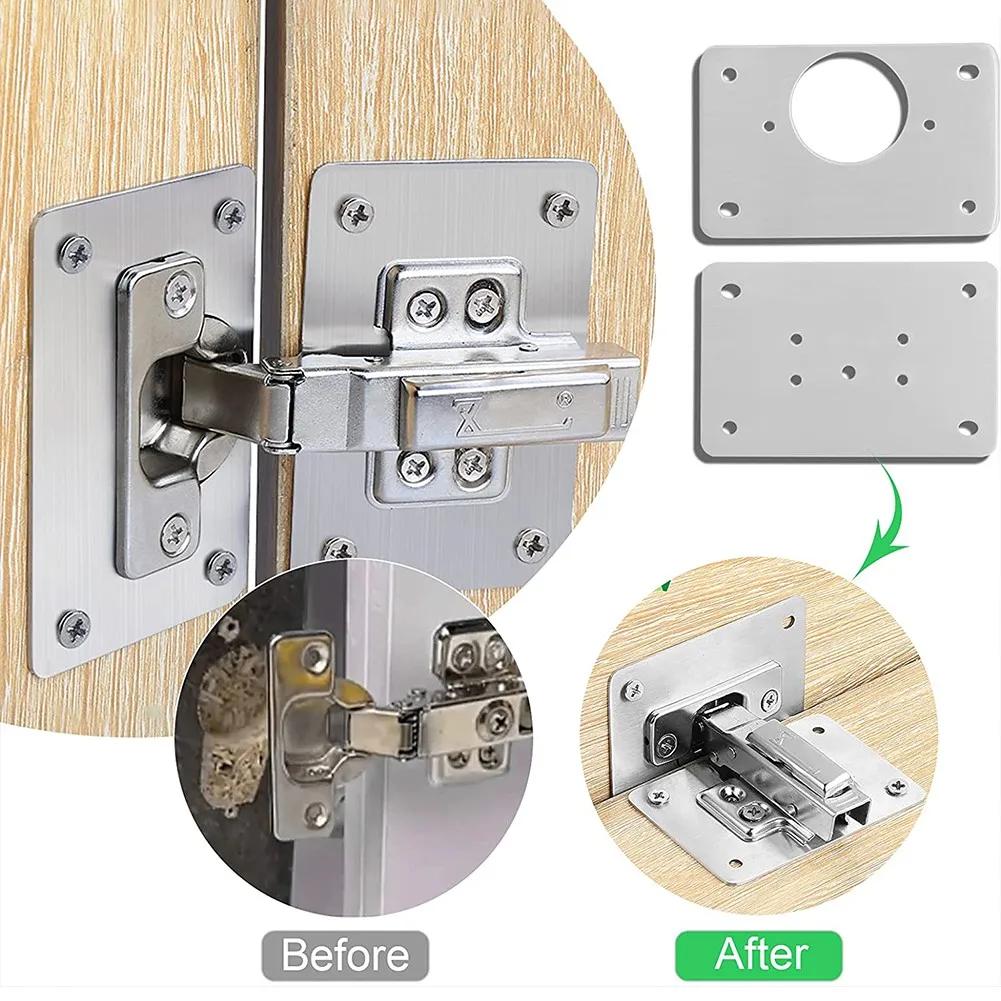 Before

After