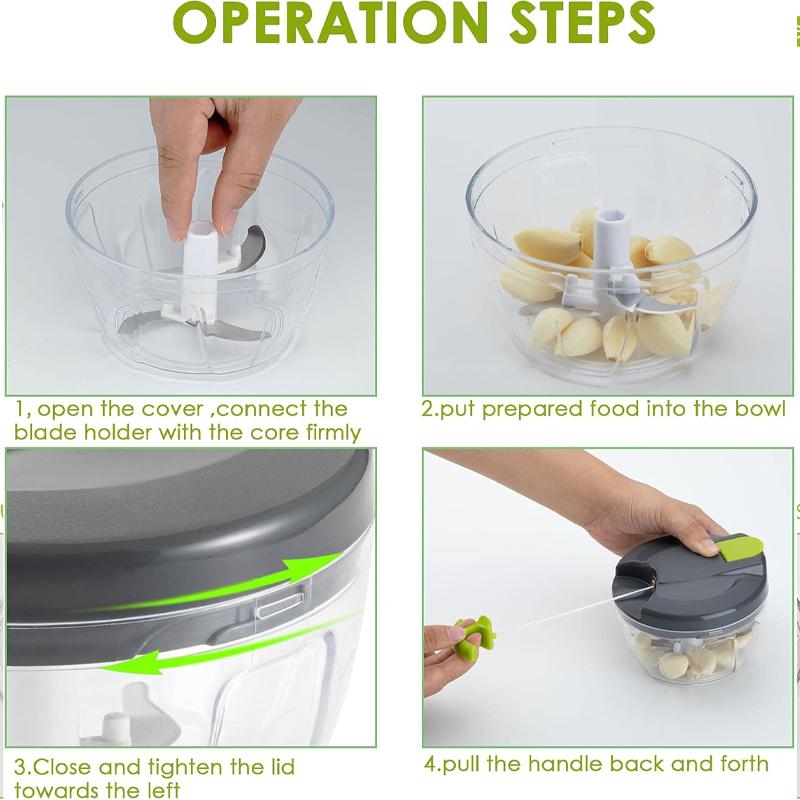 OPERATION STEPS

1, open the cover ,connect the blade holder with the core firmly

2.put prepared food into the bowl

3.Close and tighten the lid towards the left

4.pull the handle back and forth