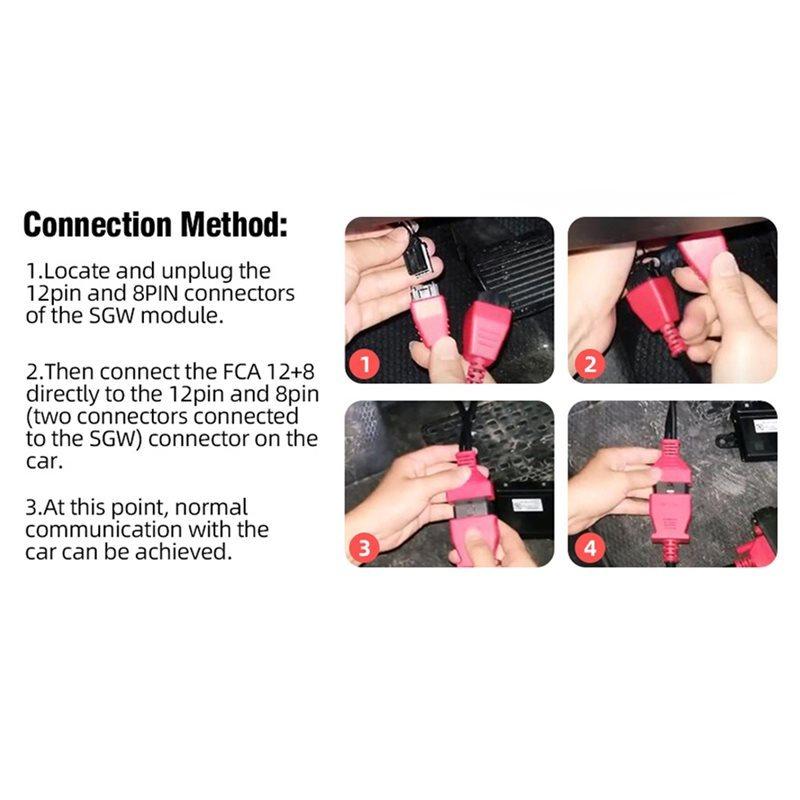 Connection Method:

1.Locate and unplug the 12pin and 8PIN connectors of the SGW module.

2.Then connect the FCA 12+8 directly to the 12pin and 8pin (two connectors connected to the SGW) connector on the car.

3.At this point, normal communication with the car can be achieved.

1

2

3

4