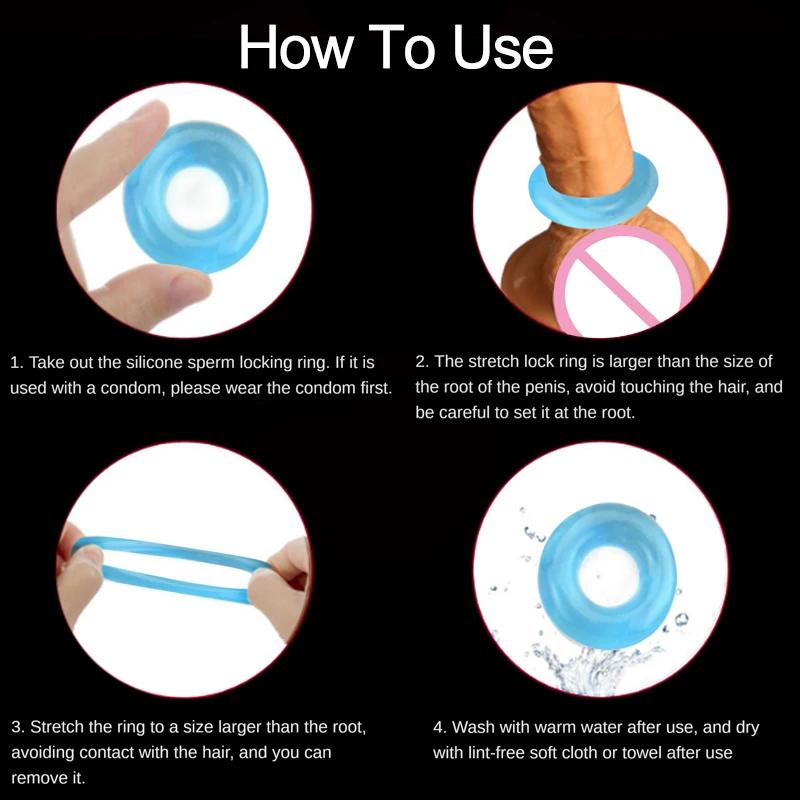 How To Use

1. Take out the silicone sperm locking ring. If it is used with a condom, please wear the condom first.

2. The stretch lock ring is larger than the size of the root of the penis, avoid touching the hair, and be careful to set it at the root.

3. Stretch the ring to a size larger than the root, avoiding contact with the hair, and you can remove it.

4. Wash with warm water after use, and dry with lint-free soft cloth or towel after use