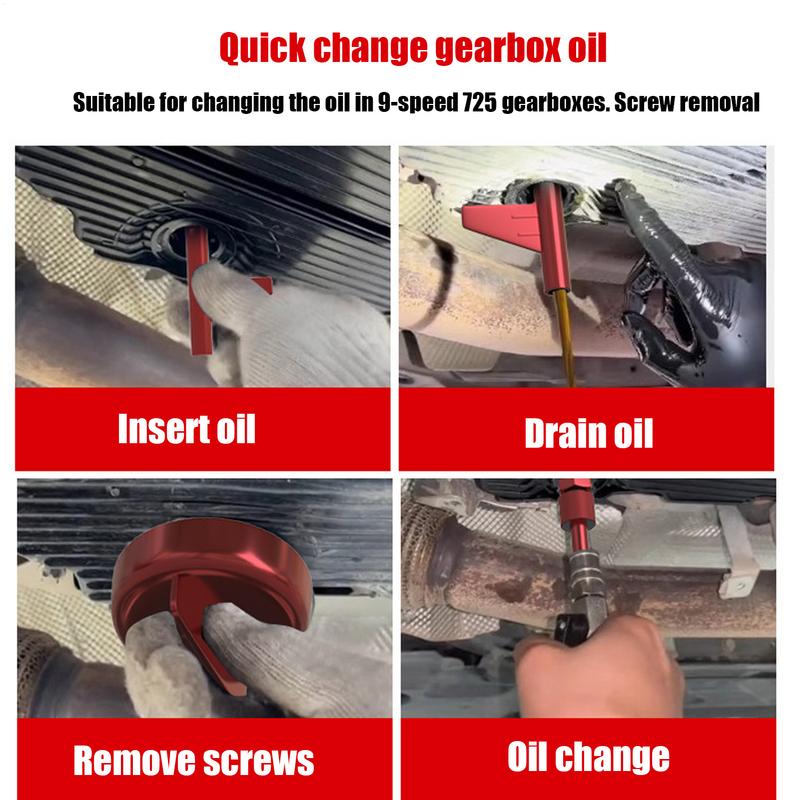 Quick change gearbox oil

Suitable for changing the oil in 9-speed 725 gearboxes. Screw removal

Insert oil

Drain oil

Remove screws

Oil change