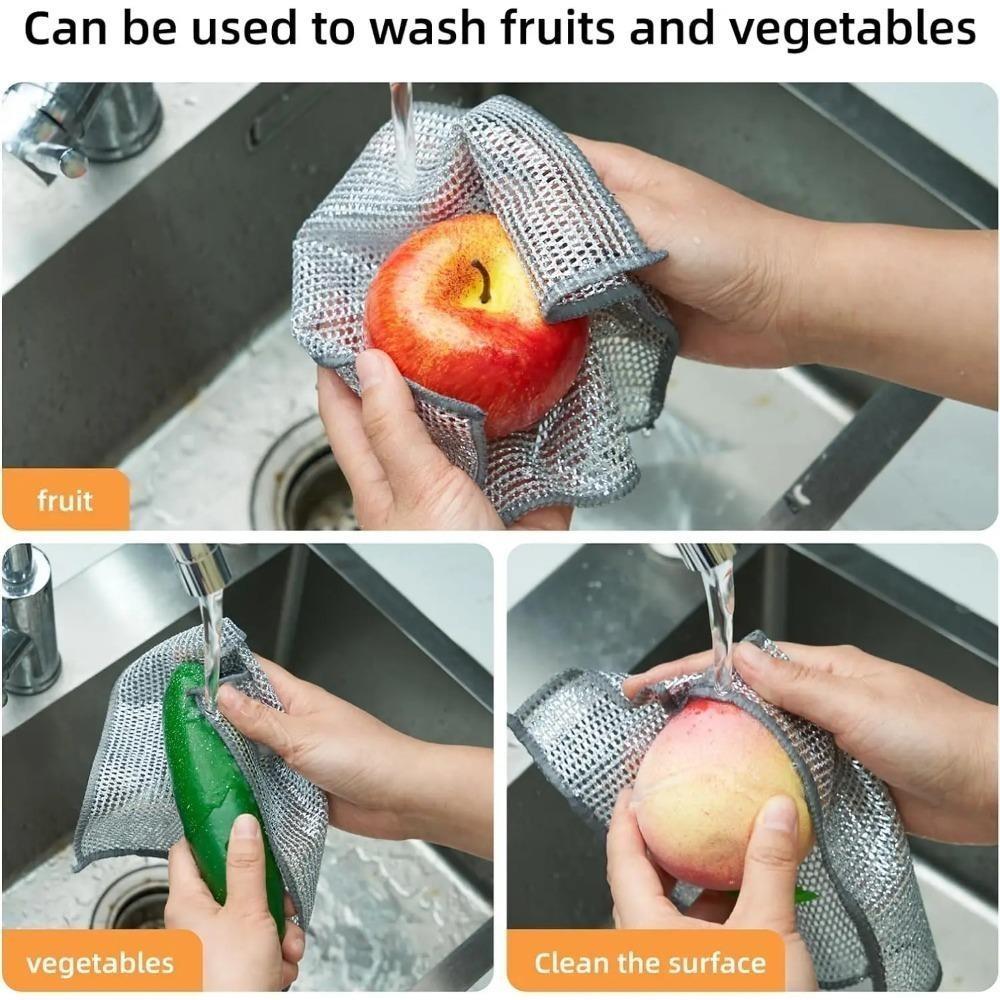 Can be used to wash fruits and vegetables

fruit

vegetables

Clean the surface