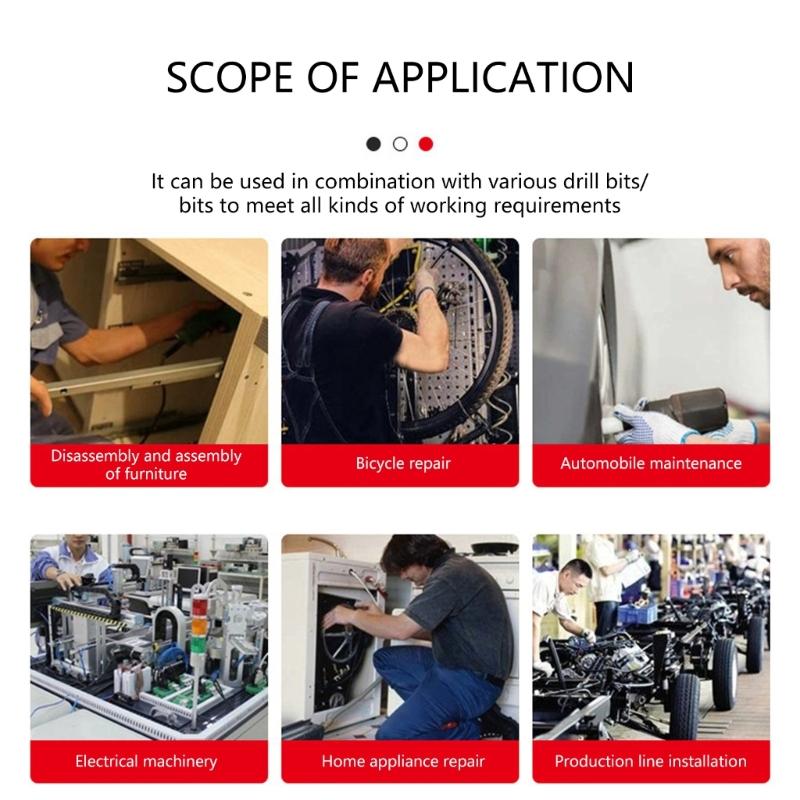 SCOPE OF APPLICATION

It can be used in combination with various drill bits/ bits to meet all kinds of working requirements

Disassembly and assembly of furniture

Bicycle repair

Automobile maintenance

Electrical machinery

Home appliance repair

Production line installation