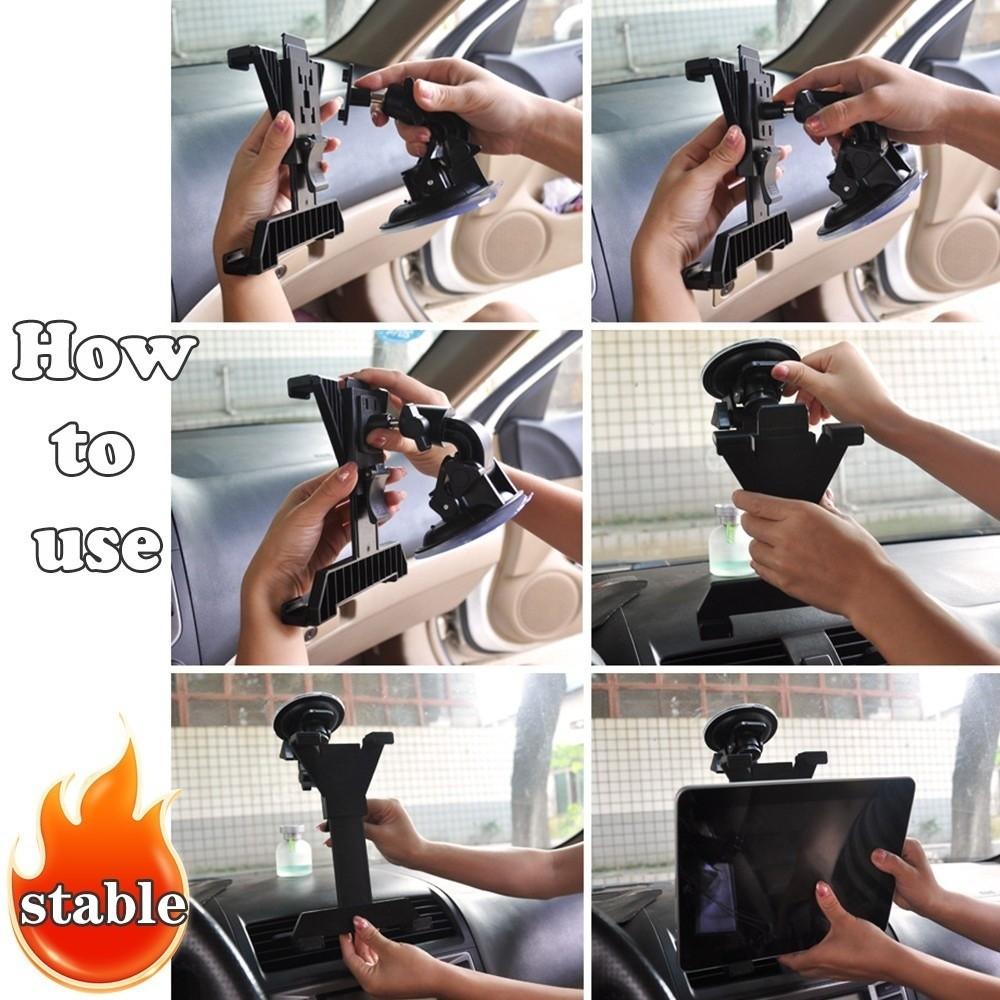 How to use

stable