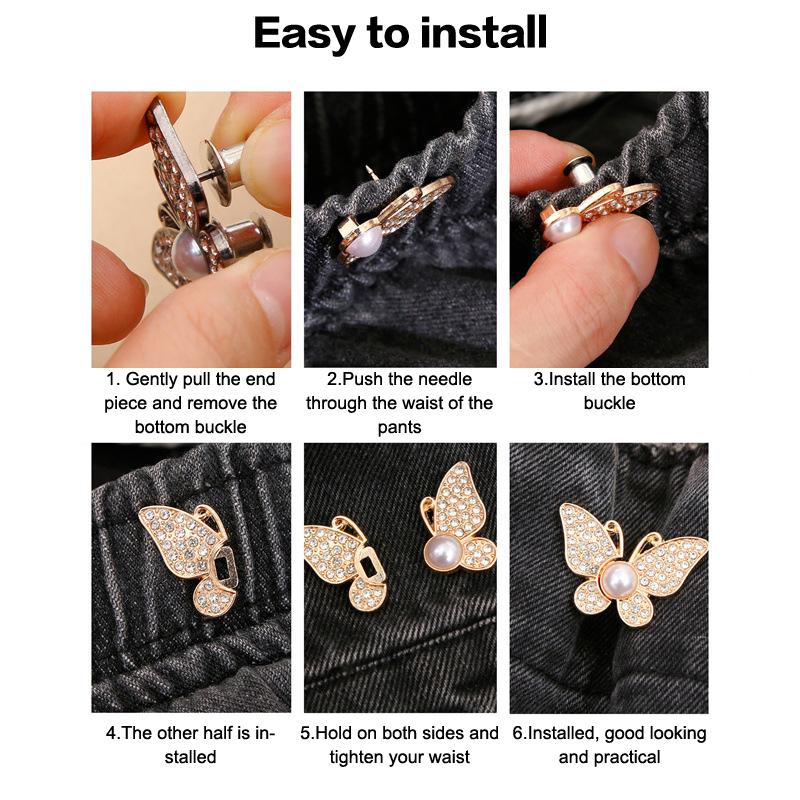 Easy to install

1. Gently pull the end piece and remove the bottom buckle

2.Push the needle through the waist of the pants

3.Install the bottom buckle

4.The other half is installed

5.Hold on both sides and tighten your waist

6.Installed, good looking and practical