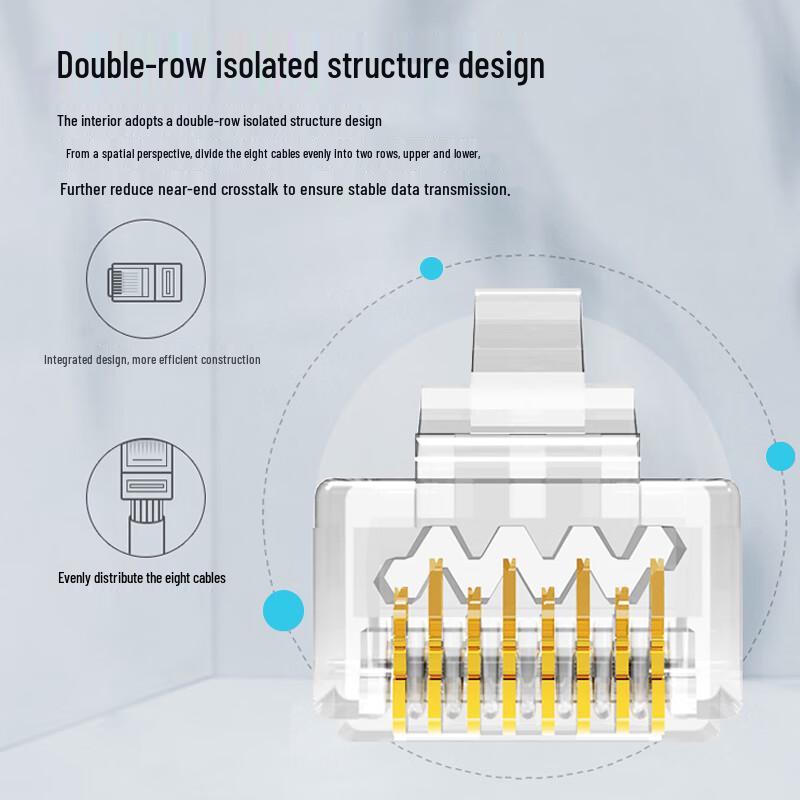 Double-row isolated structure design

The interior adopts a double-row isolated structure design

From a spatial perspective, divide the eight cables evenly into two rows, upper and lower,

Further reduce near-end crosstalk to ensure stable data transmission.

Integrated design, more efficient construction

Evenly distribute the eight cables