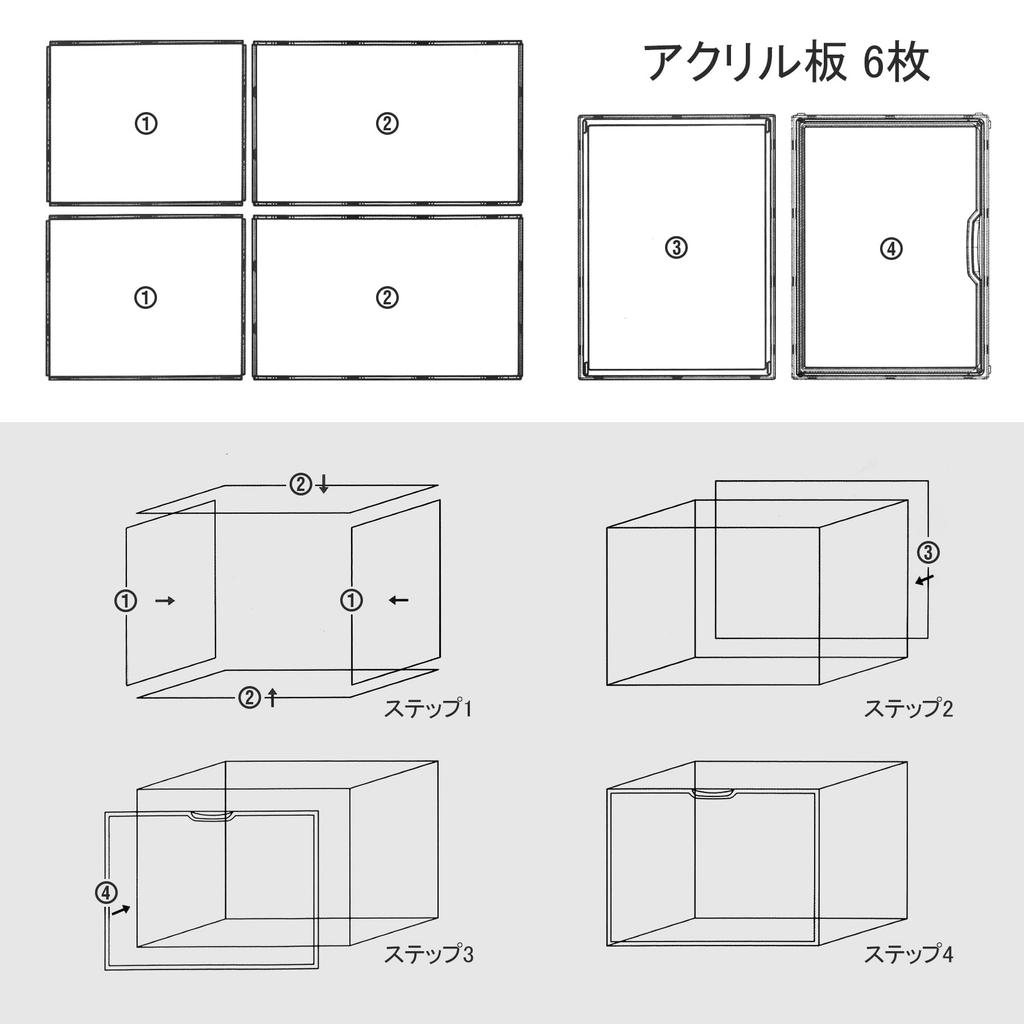 アクリル板 6枚

①

②

①

②

③

④

②

①

①

②

ステップ1

③

ステップ2

④

ステップ3

ステップ4