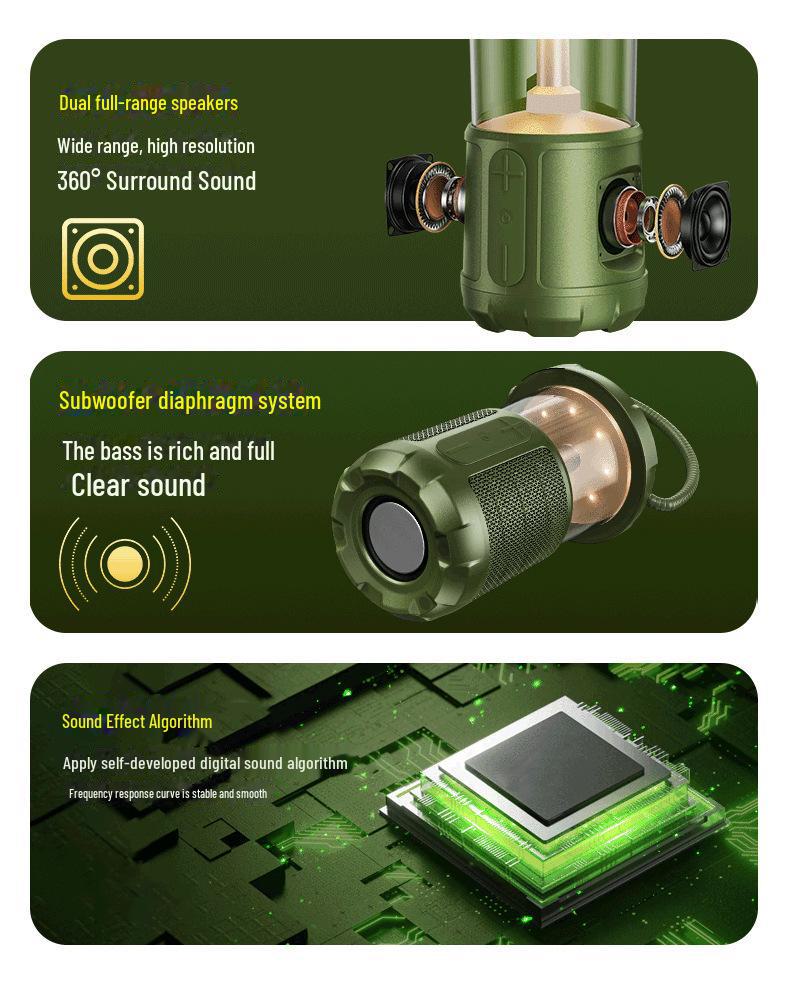 Dual full-range speakers

Wide range, high resolution

360° Surround Sound

Subwoofer diaphragm system

The bass is rich and full

Clear sound

Sound Effect Algorithm

Apply self-developed digital sound algorithm

Frequency response curve is stable and smooth