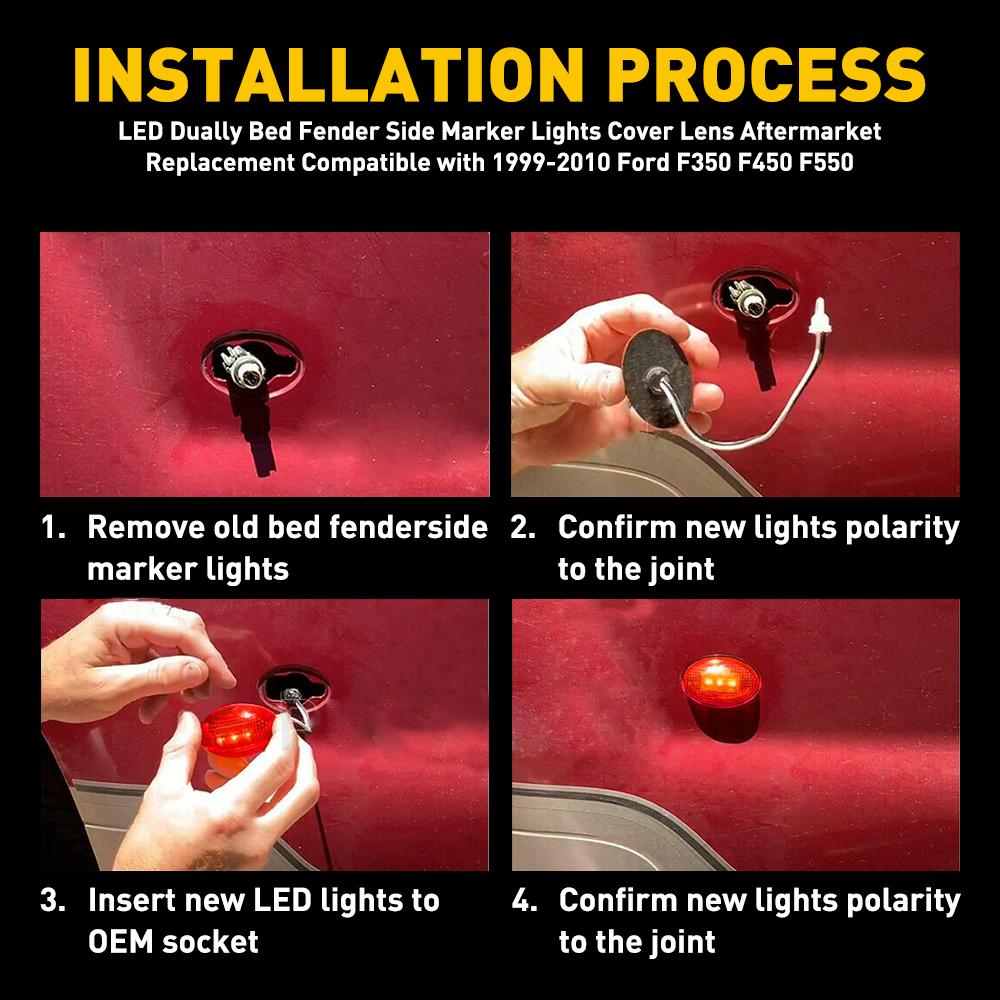 INSTALLATION PROCESS

LED Dually Bed Fender Side Marker Lights Cover Lens Aftermarket Replacement Compatible with 1999-2010 Ford F350 F450 F550

1. Remove old bed fenderside marker lights

2. Confirm new lights polarity to the joint

3. Insert new LED lights to OEM socket

4. Confirm new lights polarity to the joint