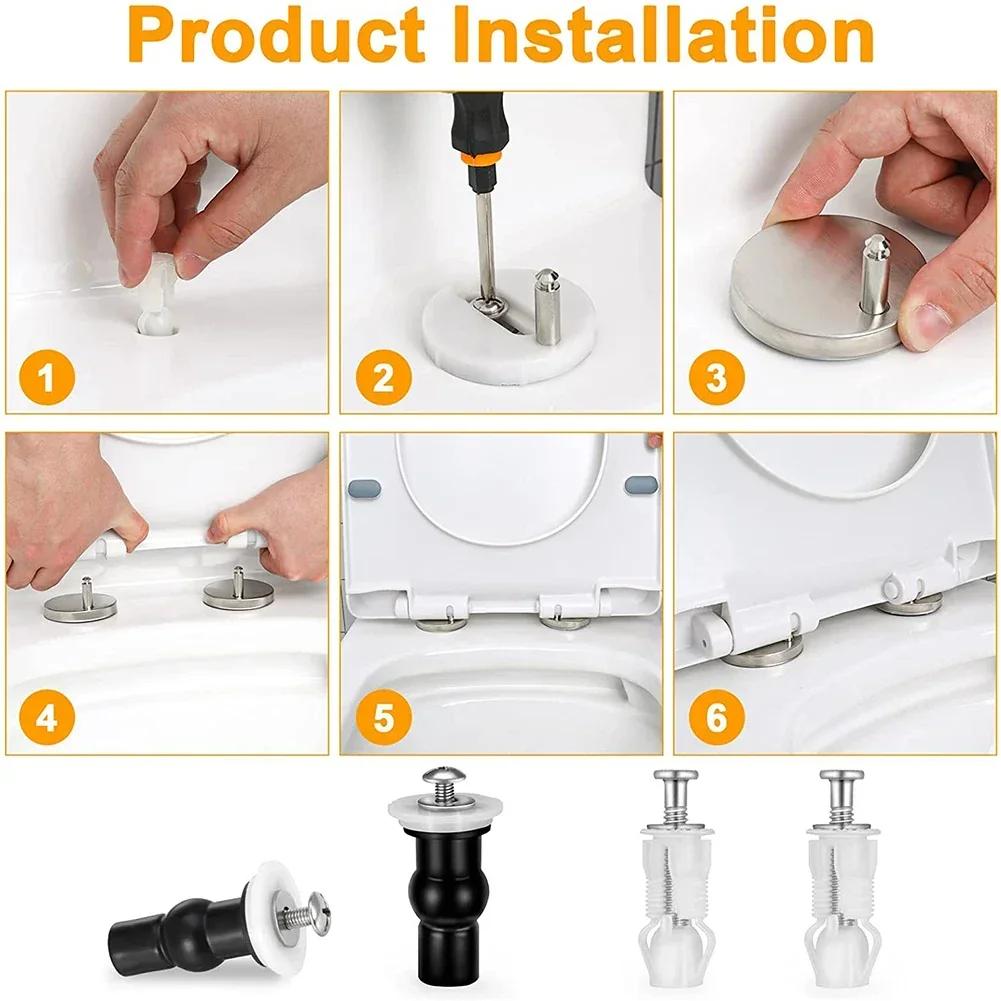 Product Installation

1

2

3

4

5

6