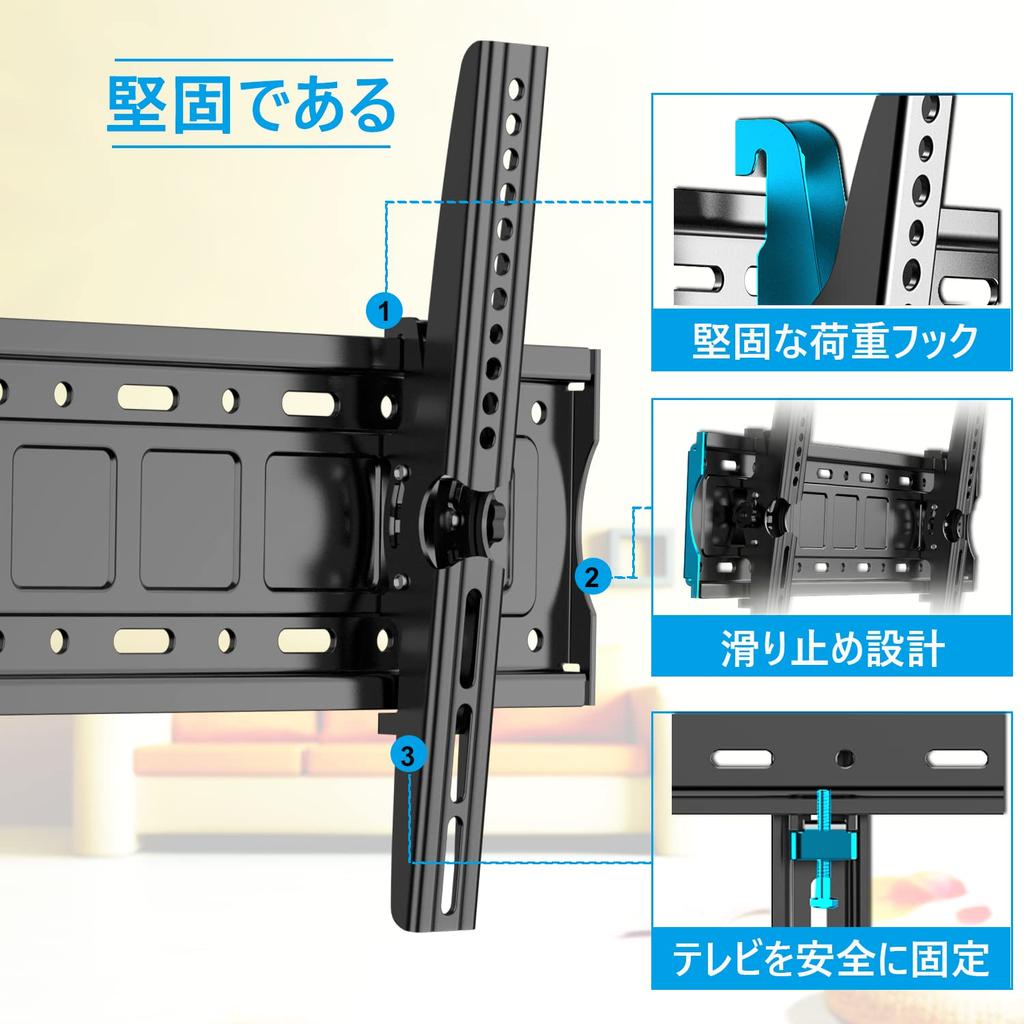 堅固である

1

2

3

堅固な荷重フック

滑り止め設計

テレビを安全に固定