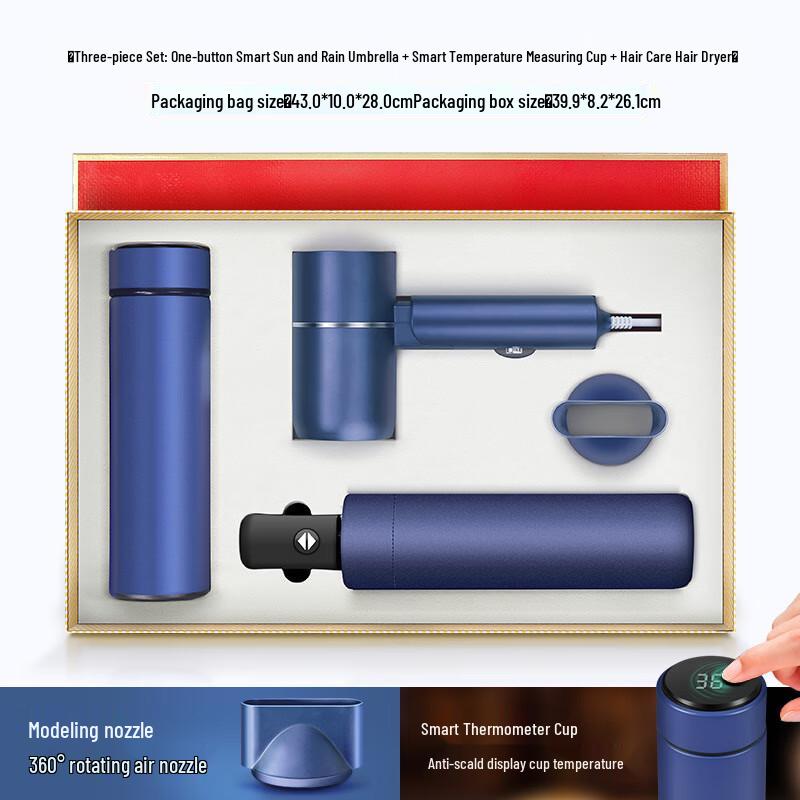 �Three-piece Set: One-button Smart Sun and Rain Umbrella + Smart Temperature Measuring Cup + Hair Care Hair Dryer�

Packaging bag size�43.0*10.0*28.0cmPackaging box size�39.9*8.2*26.1cm

Modeling nozzle

360° rotating air nozzle

Smart Thermometer Cup

Anti-scald display cup temperature

36