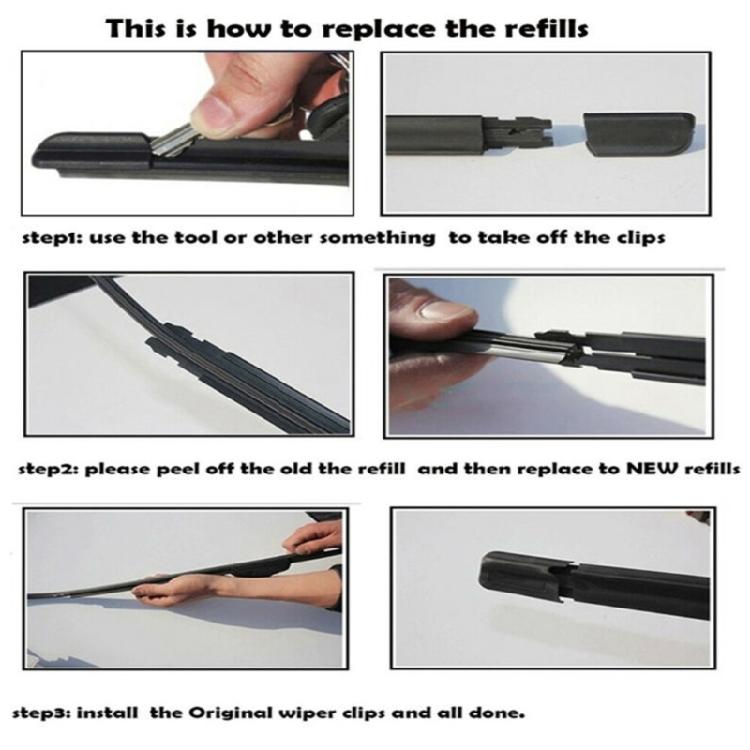 This is how to replace the refills

step1: use the tool or other something to take off the clips

step2: please peel off the old the refill and then replace to NEW refills

step3: install the Original wiper clips and all done.