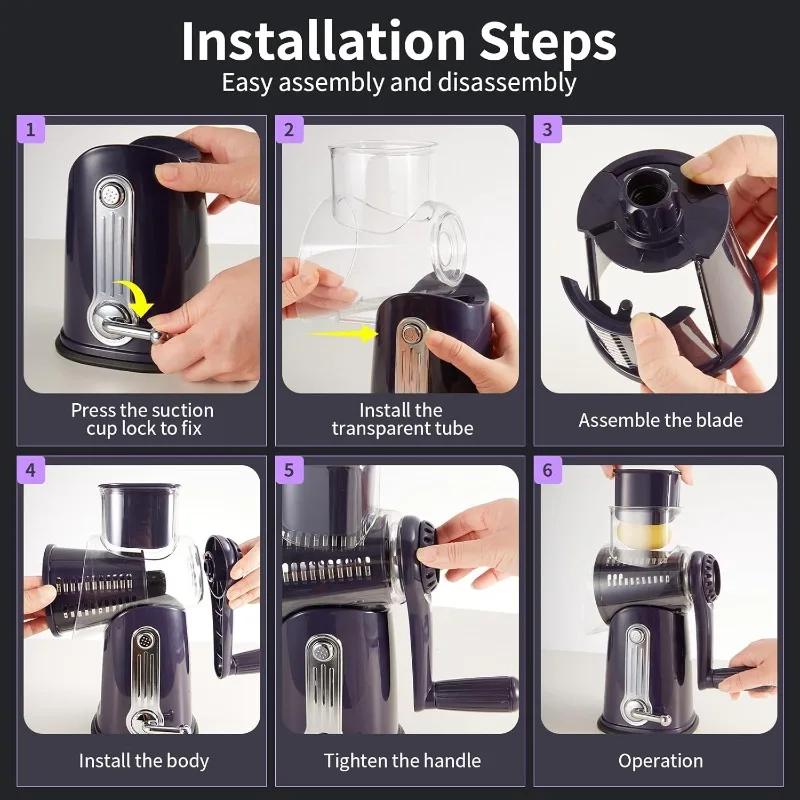 Installation Steps
Easy assembly and disassembly

1
Press the suction cup lock to fix

2
Install the transparent tube

3
Assemble the blade

4
Install the body

5
Tighten the handle

6
Operation