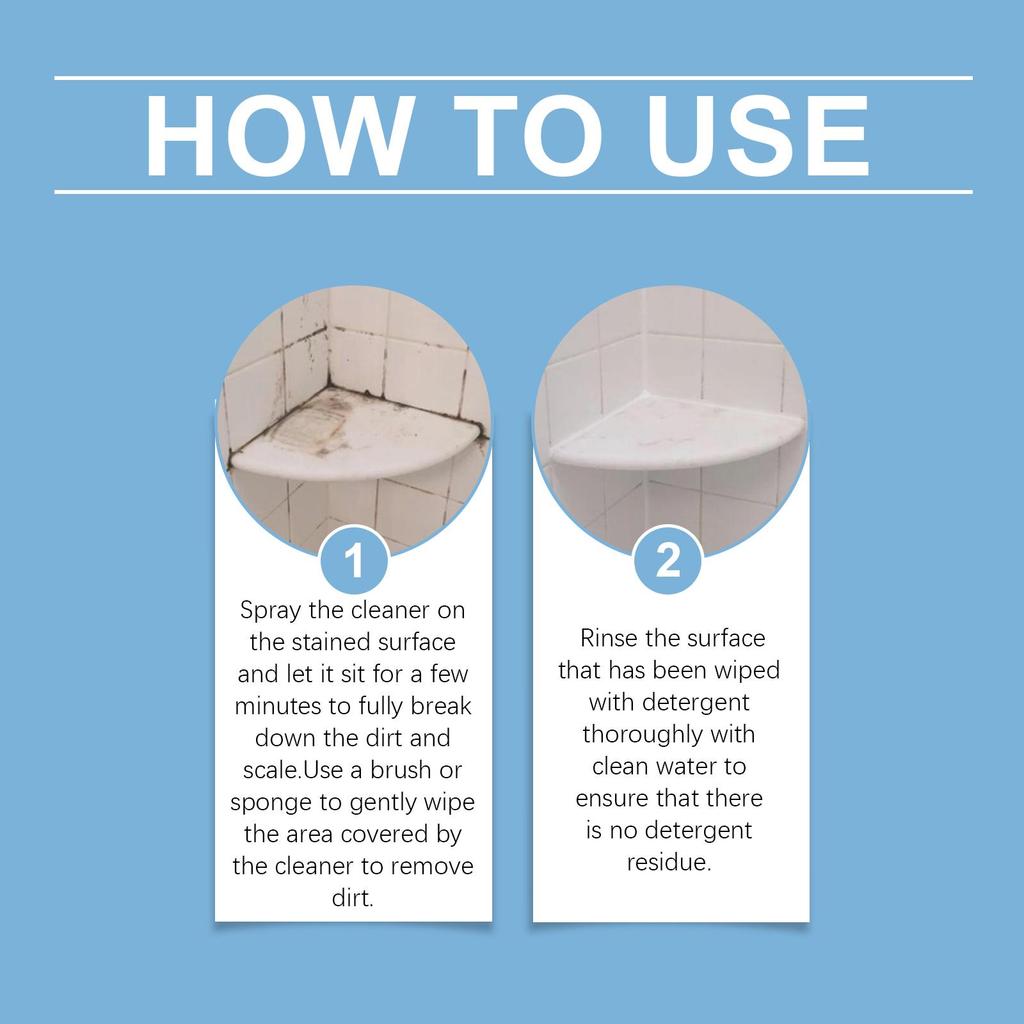 HOW TO USE

1

Spray the cleaner on the stained surface and let it sit for a few minutes to fully break down the dirt and scale.Use a brush or sponge to gently wipe the area covered by the cleaner to remove dirt.

2

Rinse the surface that has been wiped with detergent thoroughly with clean water to ensure that there is no detergent residue.