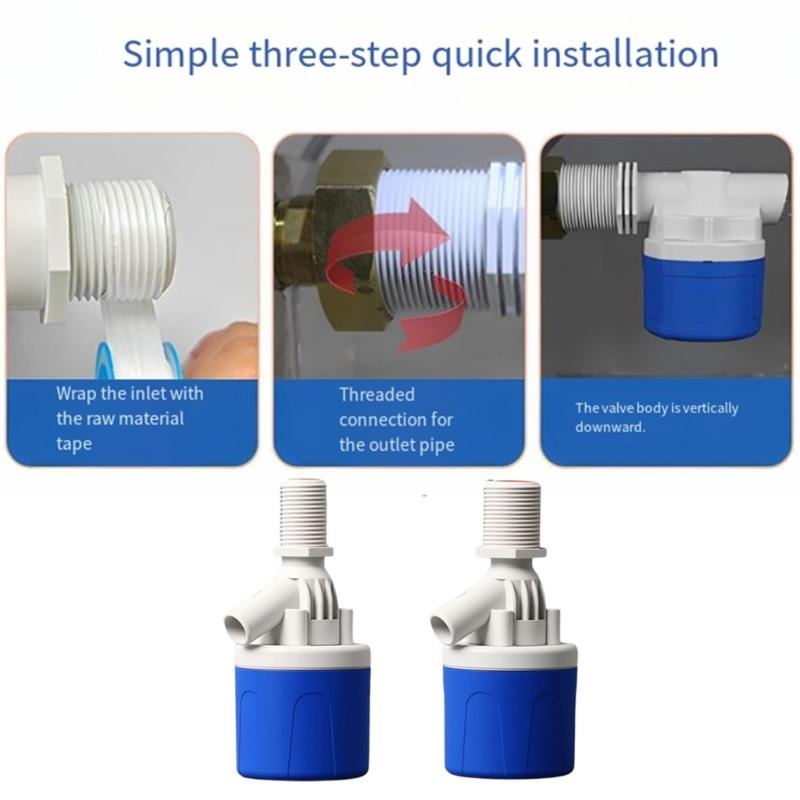 Simple three-step quick installation

Wrap the inlet with the raw material tape

Threaded connection for the outlet pipe

The valve body is vertically downward.