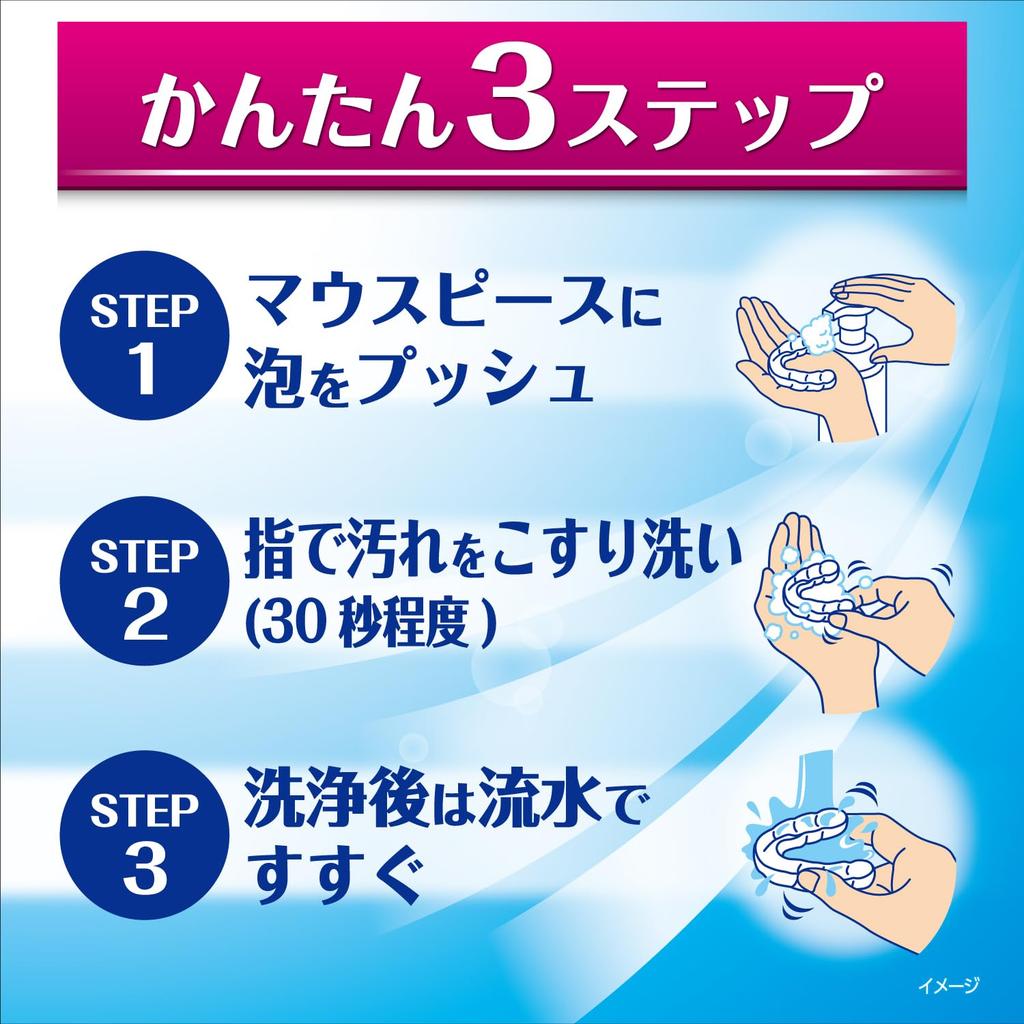 かんたん3ステップ

STEP 1
マウスピースに泡をプッシュ

STEP 2
指で汚れをこすり洗い
(30 秒程度 )

STEP 3
洗浄後は流水ですすぐ

イメージ