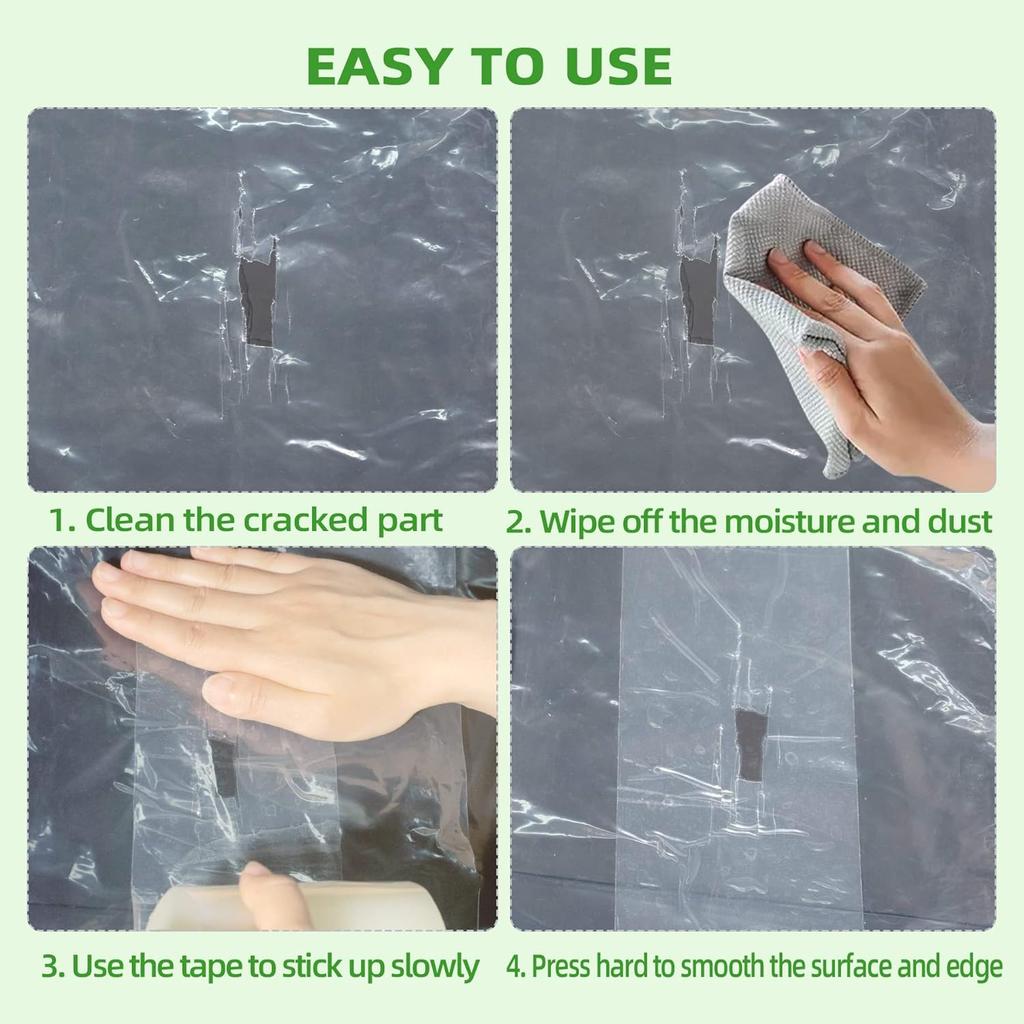 EASY TO USE

1. Clean the cracked part

2. Wipe off the moisture and dust

3. Use the tape to stick up slowly

4. Press hard to smooth the surface and edge