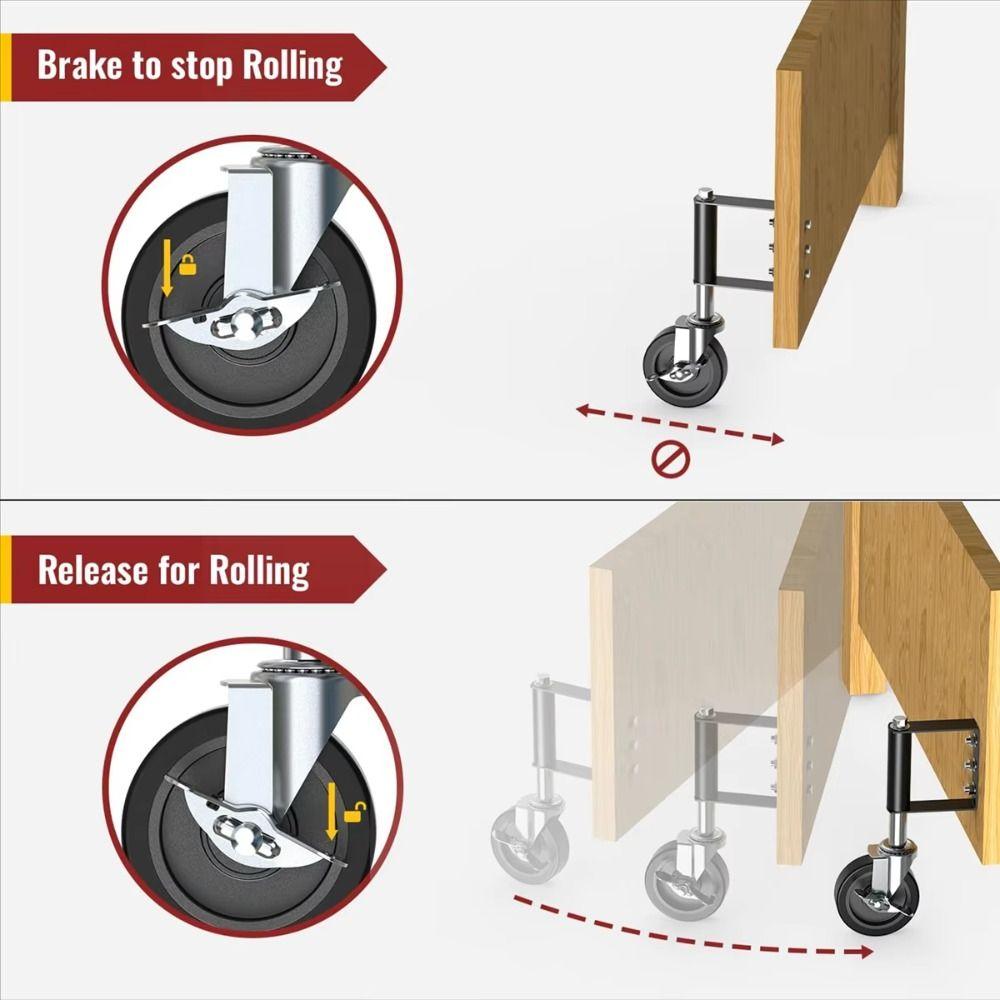 Brake to stop Rolling

Release for Rolling