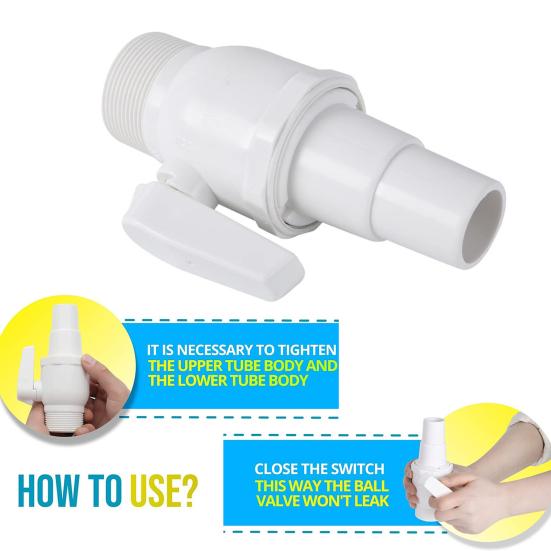 IT IS NECESSARY TO TIGHTEN THE UPPER TUBE BODY AND THE LOWER TUBE BODY

HOW TO USE?

CLOSE THE SWITCH THIS WAY THE BALL VALVE WON'T LEAK